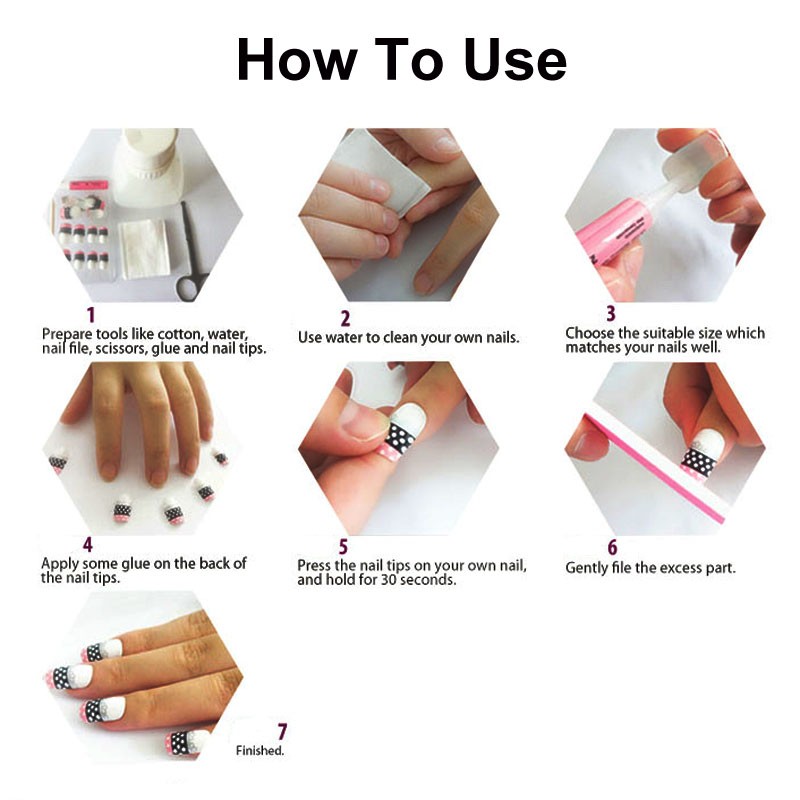 How To Use

1
Prepare tools like cotton, water, nail file, scissors, glue and nail tips.

2
Use water to clean your own nails.

3
Choose the suitable size which matches your nails well.

4
Apply some glue on the back of the nail tips.

5
Press the nail tips on your own nail, and hold for 30 seconds.

6
Gently file the excess part.

7
Finished.