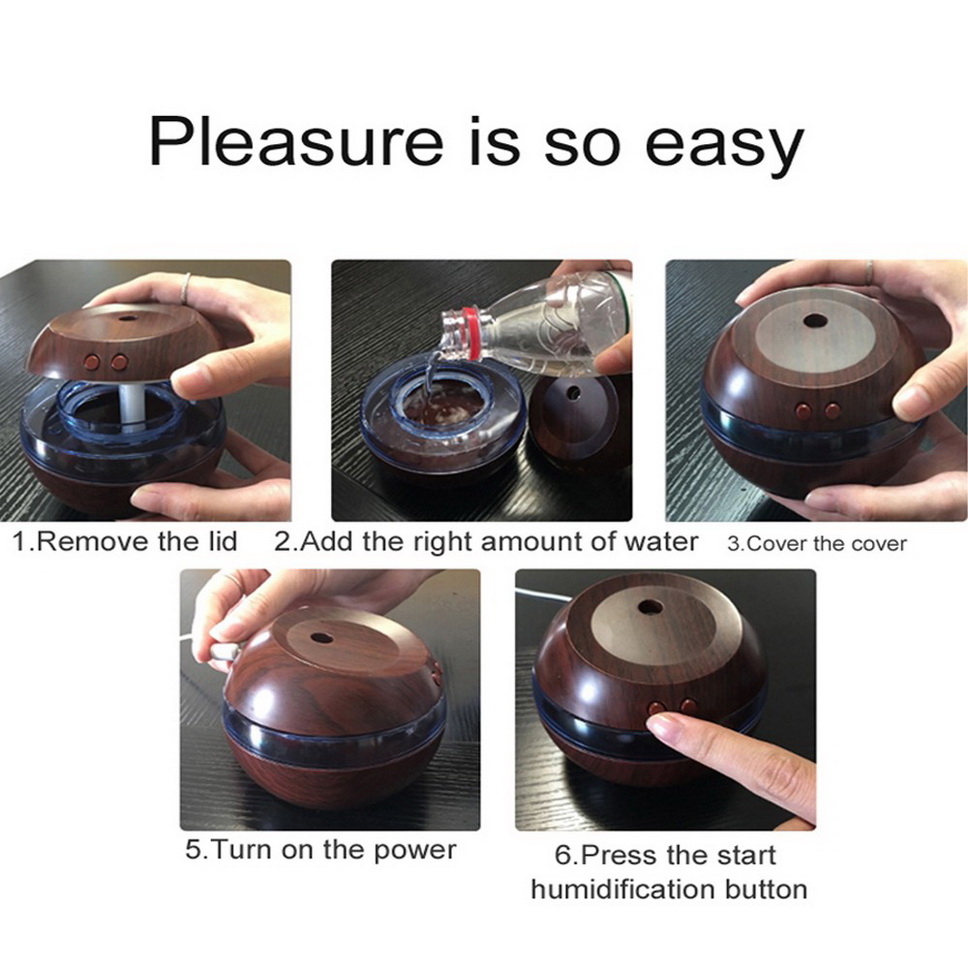 Pleasure is so easy

1.Remove the lid

2.Add the right amount of water

3.Cover the cover

5.Turn on the power

6.Press the start humidification button