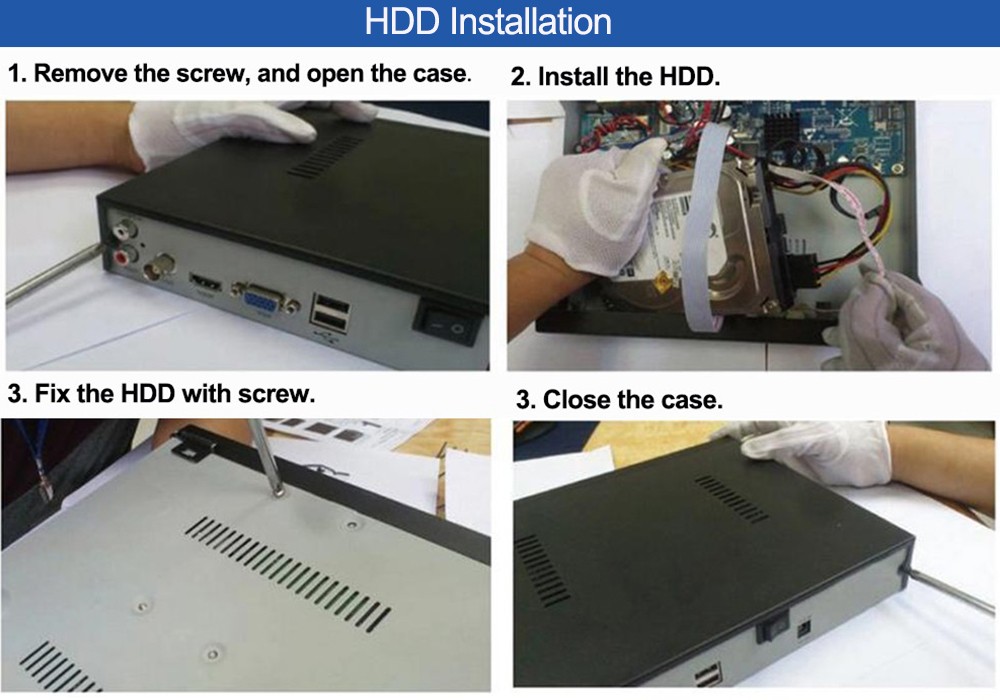 HDD Installation

1. Remove the screw, and open the case.

2. Install the HDD.

3. Fix the HDD with screw.

3. Close the case.