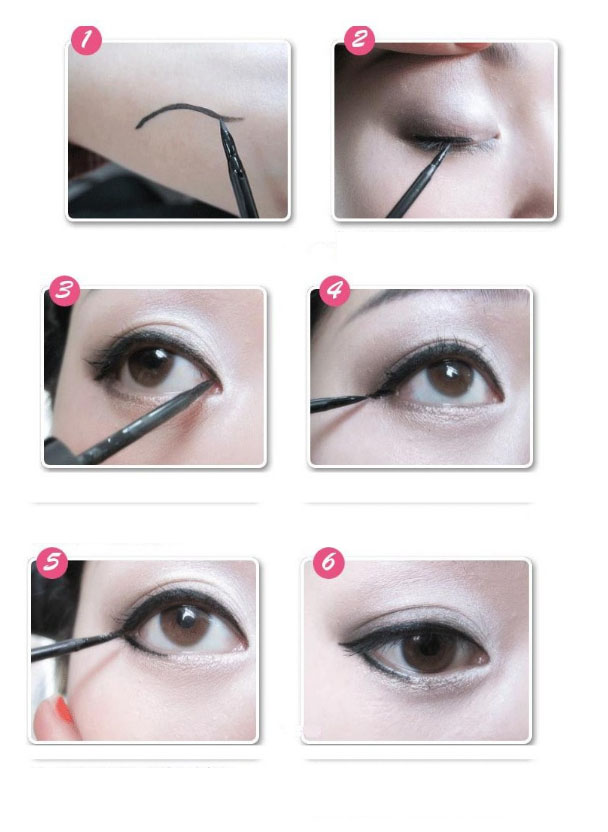 1

2

3

4

5

6