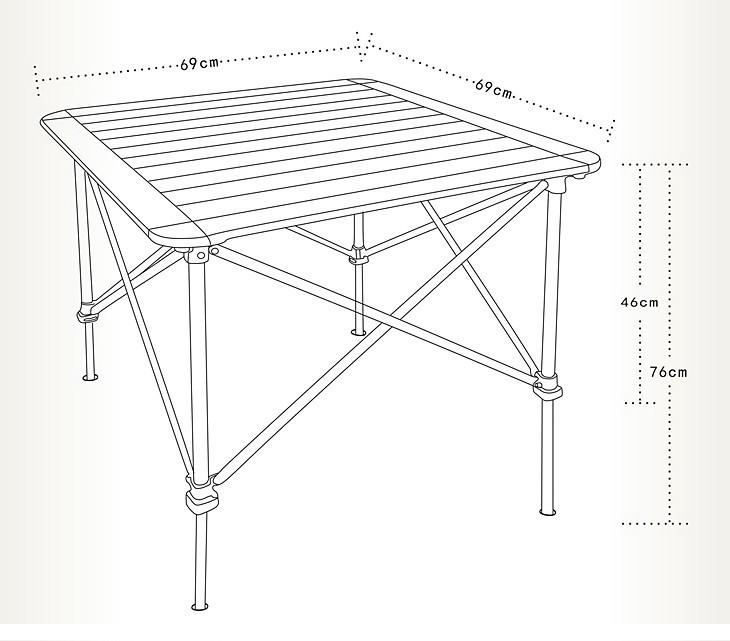 69cm

69cm

46cm

76cm