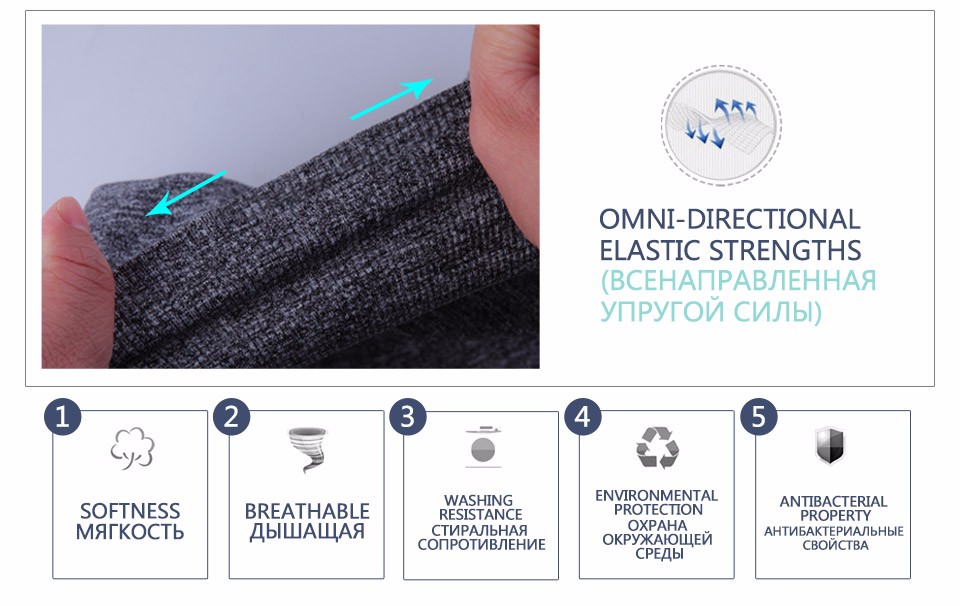 OMNI-DIRECTIONAL ELASTIC STRENGTHS (ВСЕНАПРАВЛЕННАЯ УПРУГОЙ СИЛЫ)

1
SOFTNESS
МЯГКОСТЬ

2
BREATHABLE
ДЫШАЩАЯ

3
WASHING RESISTANCE
СТИРАЛЬНАЯ СОПРОТИВЛЕНИЕ

4
ENVIRONMENTAL PROTECTION
ОХРАНА ОКРУЖАЮЩЕЙ СРЕДЫ

5
ANTIBACTERIAL PROPERTY
АНТИБАКТЕРИАЛЬНЫЕ СВОЙСТВА