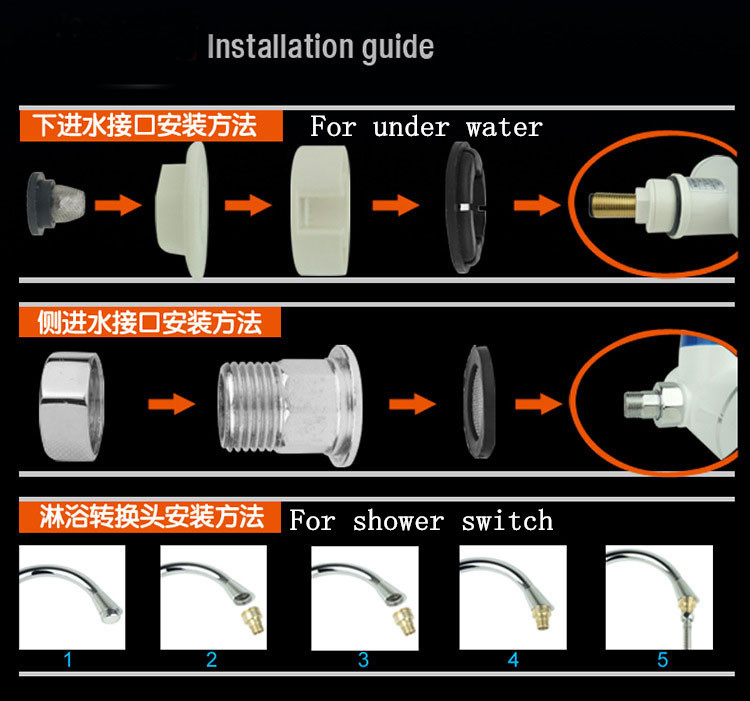 Installation guide

下进水接口安装方法 For under water

侧进水接口安装方法

淋浴转换头安装方法 For shower switch

1
2
3
4
5