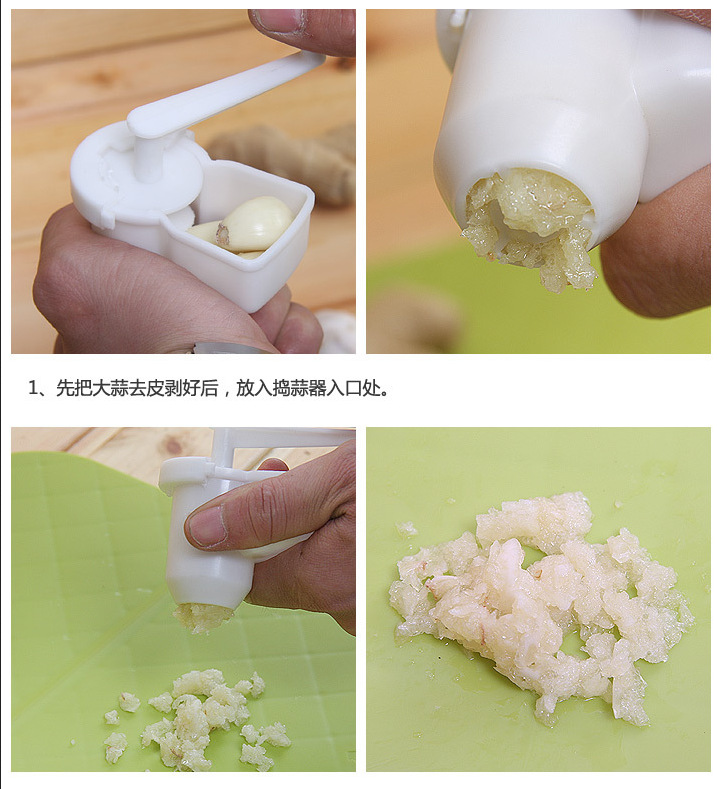 1、先把大蒜去皮剥好后，放入捣蒜器入口处。