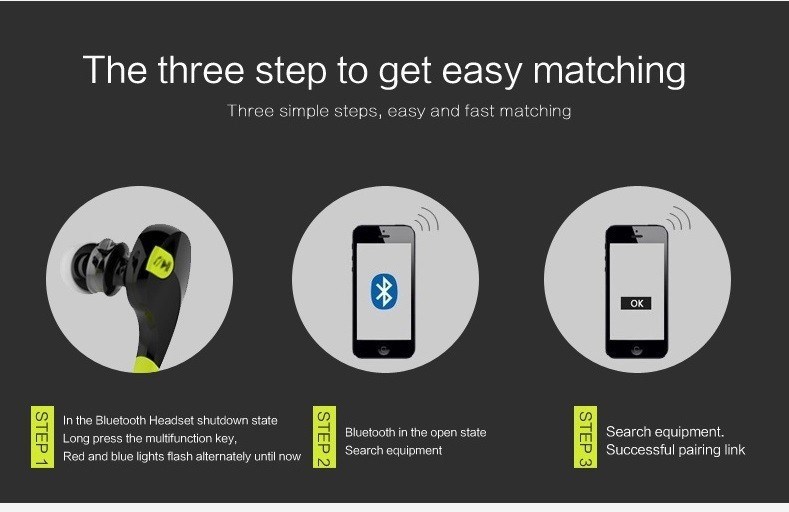 The three step to get easy matching

Three simple steps, easy and fast matching

OK

STEP 1

In the Bluetooth Headset shutdown state
Long press the multifunction key,
Red and blue lights flash alternately until now

STEP 2

Bluetooth in the open state
Search equipment

STEP 3

Search equipment.
Successful pairing link