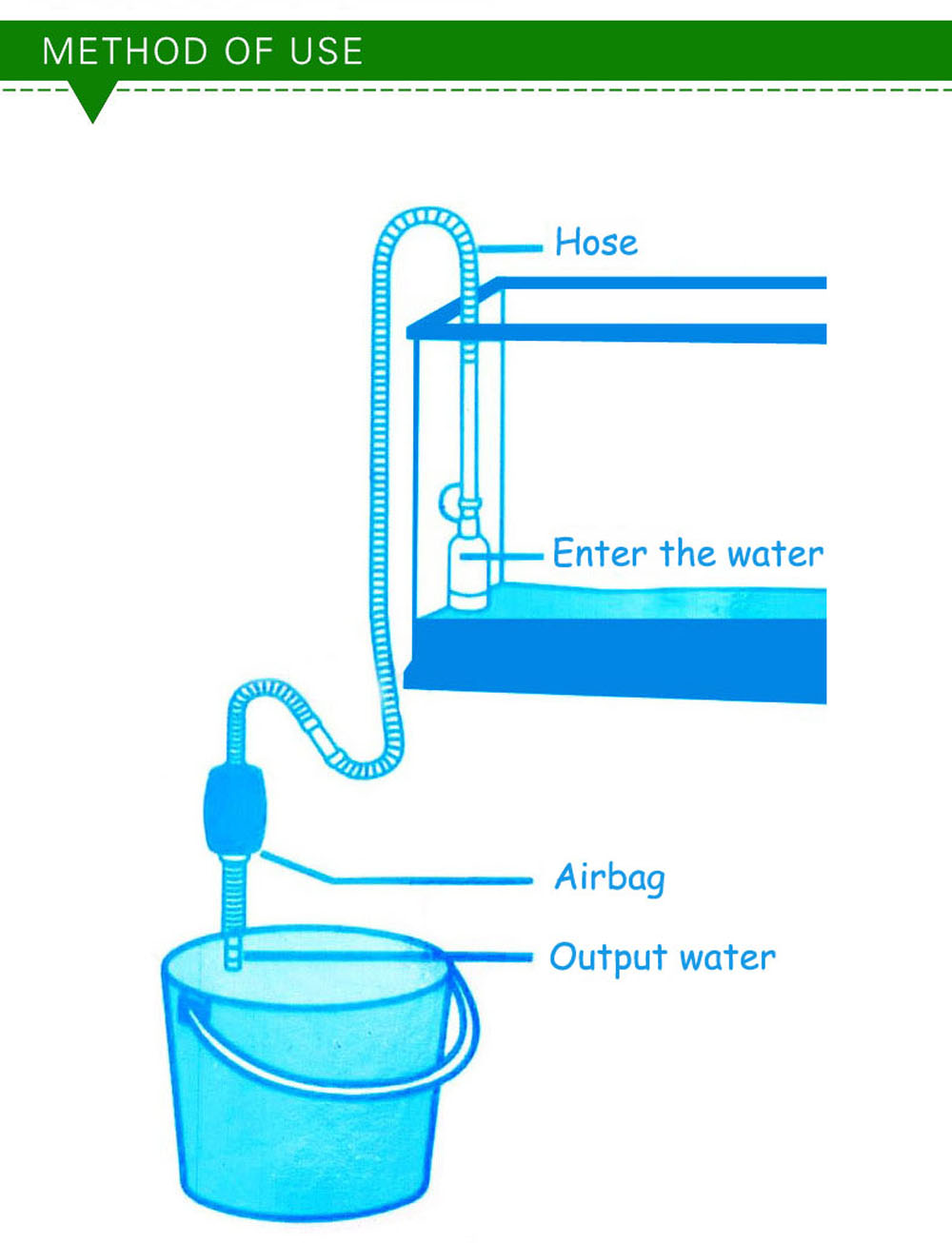 METHOD OF USE

Hose

Enter the water

Airbag

Output water