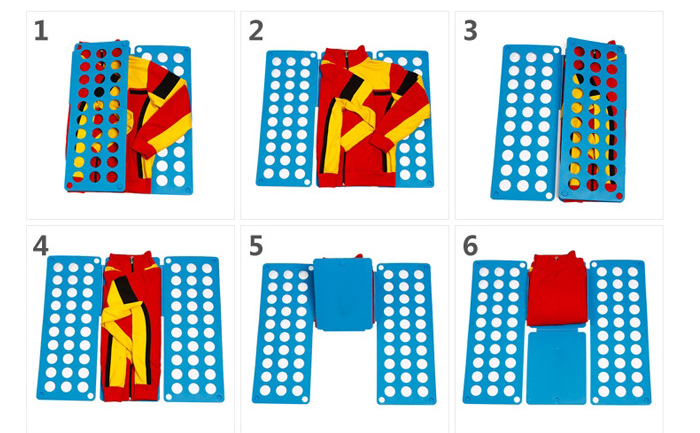 1

2

3

4

5

6