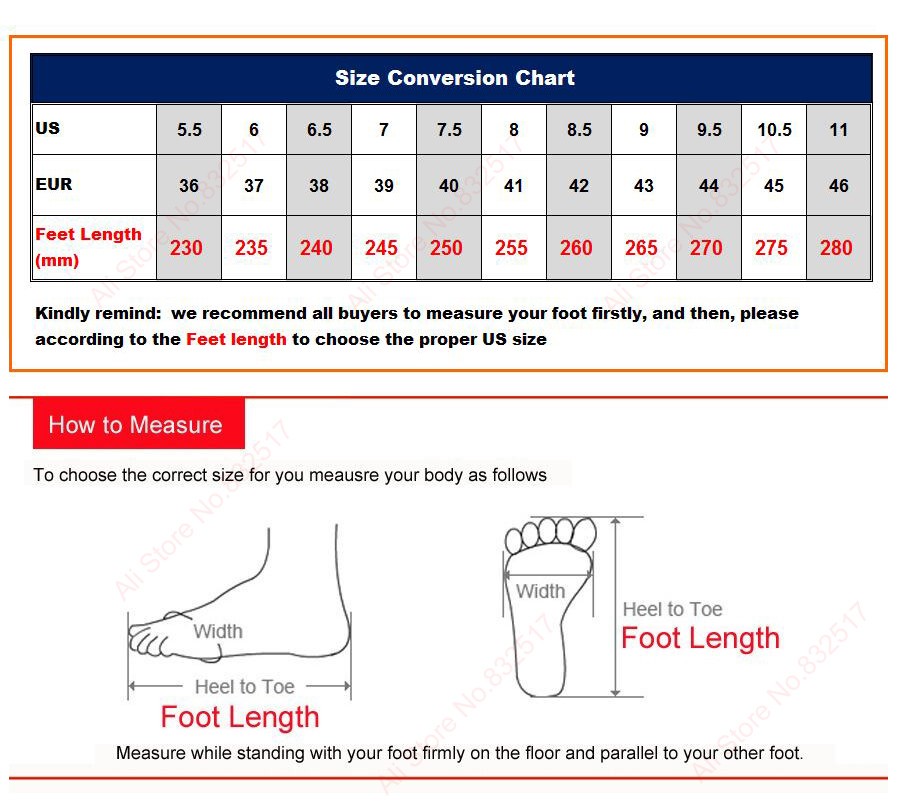 Size Conversion Chart

| US | 5.5 | 6 | 6.5 | 7 | 7.5 | 8 | 8.5 | 9 | 9.5 | 10.5 | 11 |
|---|---|---|---|---|---|---|---|---|---|---|---|
| EUR | 36 | 37 | 38 | 39 | 40 | 41 | 42 | 43 | 44 | 45 | 46 |
| Feet Length (mm) | 230 | 235 | 240 | 245 | 250 | 255 | 260 | 265 | 270 | 275 | 280 |

Kindly remind: we recommend all buyers to measure your foot firstly, and then, please according to the Feet length to choose the proper US size

How to Measure

To choose the correct size for you meausre your body as follows

Width

Heel to Toe

Foot Length

Width

Heel to Toe

Foot Length

Measure while standing with your foot firmly on the floor and parallel to your other foot.

Ali Store No.832517