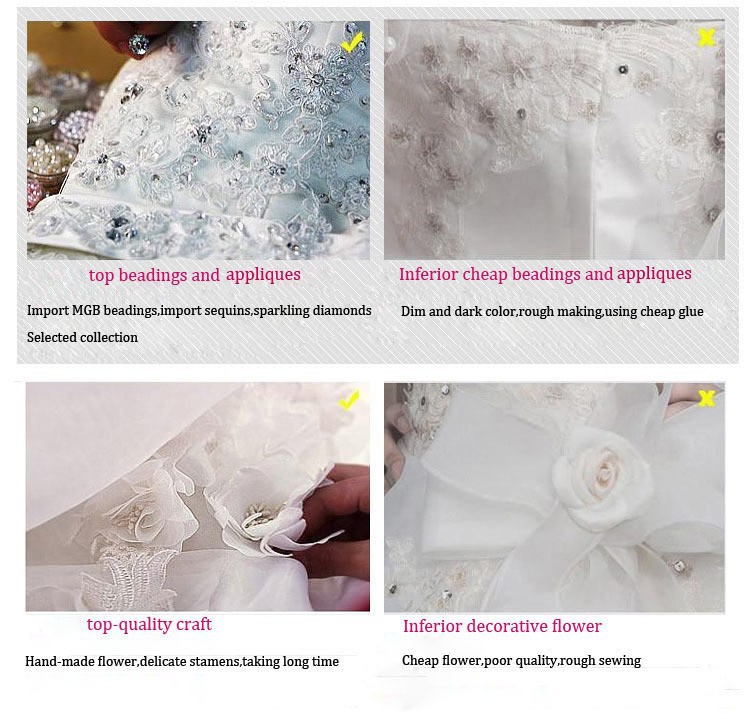 top beadings and appliques

Import MGB beadings,import sequins,sparkling diamonds

Selected collection

Inferior cheap beadings and appliques

Dim and dark color,rough making,using cheap glue

top-quality craft

Hand-made flower,delicate stamens,taking long time

Inferior decorative flower

Cheap flower,poor quality,rough sewing