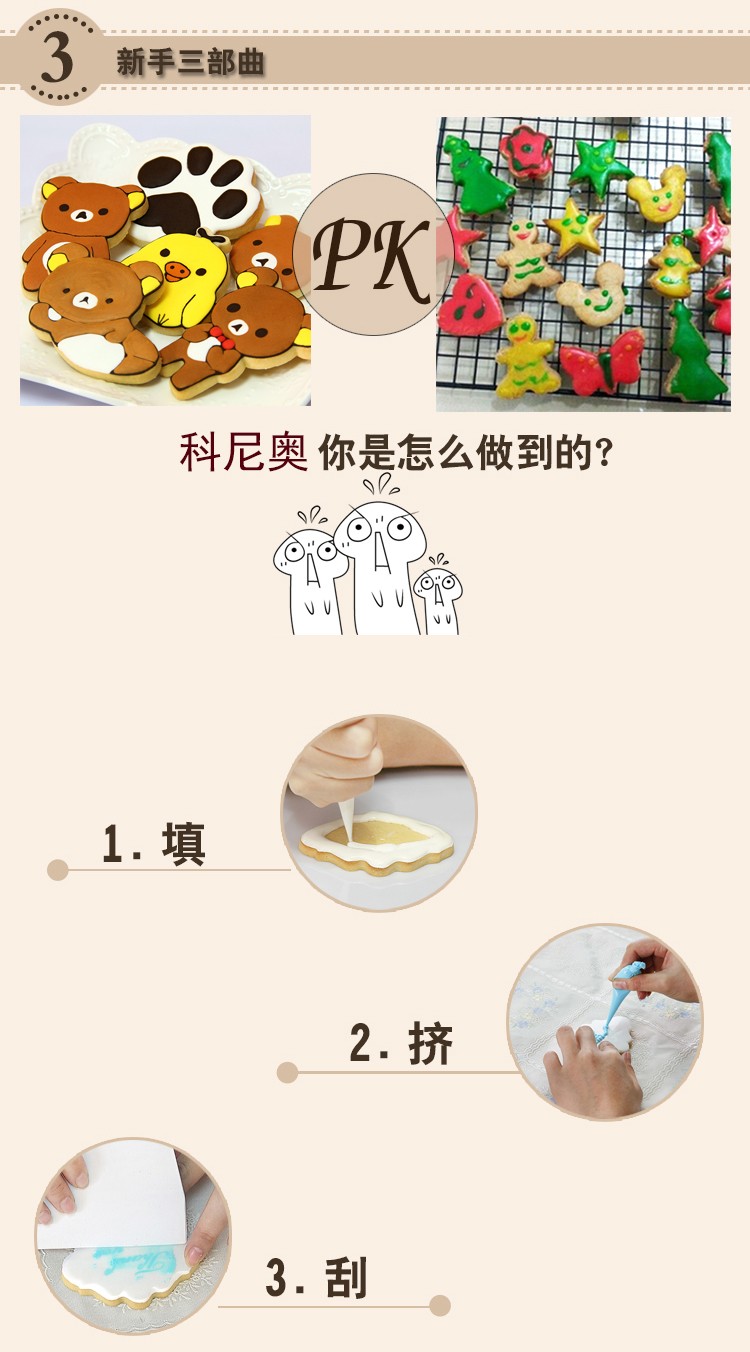 3 新手三部曲

PK

科尼奥 你是怎么做到的？

1. 填

2. 挤

3. 刮