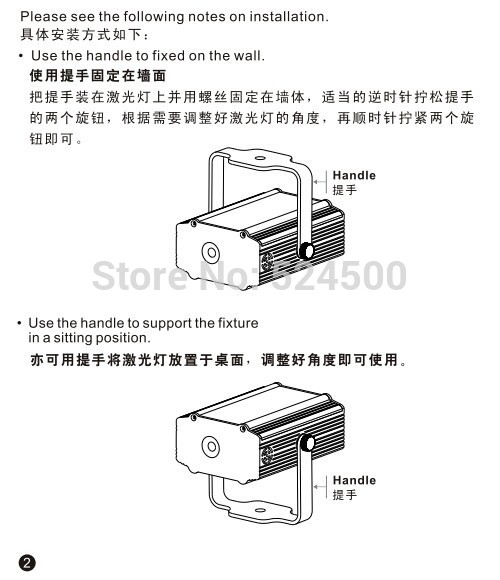 Please see the following notes on installation.
具体安装方式如下：

• Use the handle to fixed on the wall.
使用提手固定在墙面
把提手装在激光灯上并用螺丝固定在墙体，适当的逆时针拧松提手的两个旋钮，根据需要调整好激光灯的角度，再顺时针拧紧两个旋钮即可。

Handle
提手

Store No: 524500

• Use the handle to support the fixture in a sitting position.
亦可用提手将激光灯放置于桌面，调整好角度即可使用。

Handle
提手

2