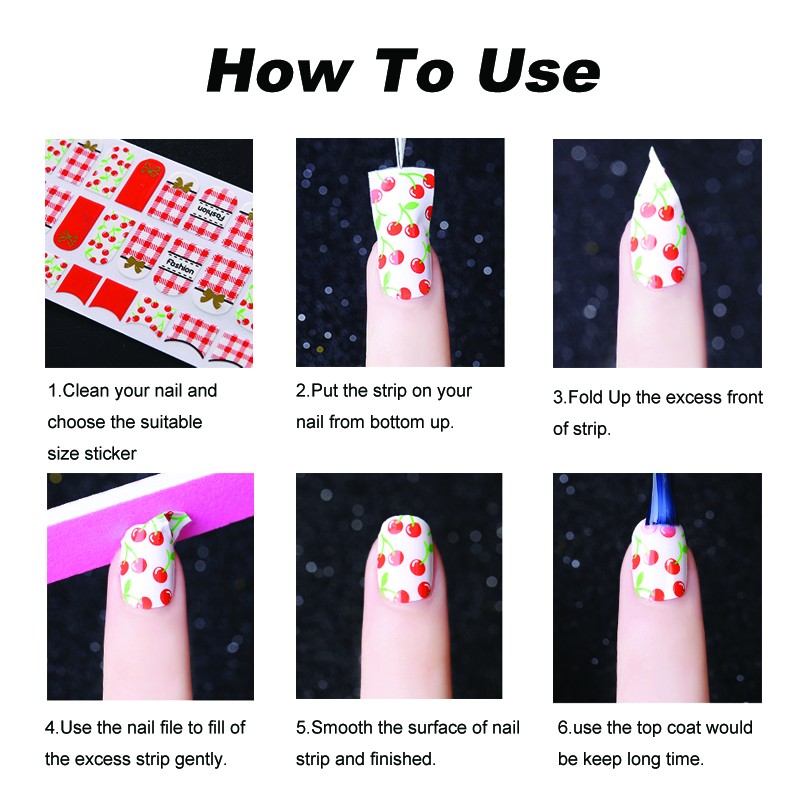 How To Use

Fashion

Fashion

1.Clean your nail and choose the suitable size sticker

2.Put the strip on your nail from bottom up.

3.Fold Up the excess front of strip.

4.Use the nail file to fill of the excess strip gently.

5.Smooth the surface of nail strip and finished.

6.use the top coat would be keep long time.