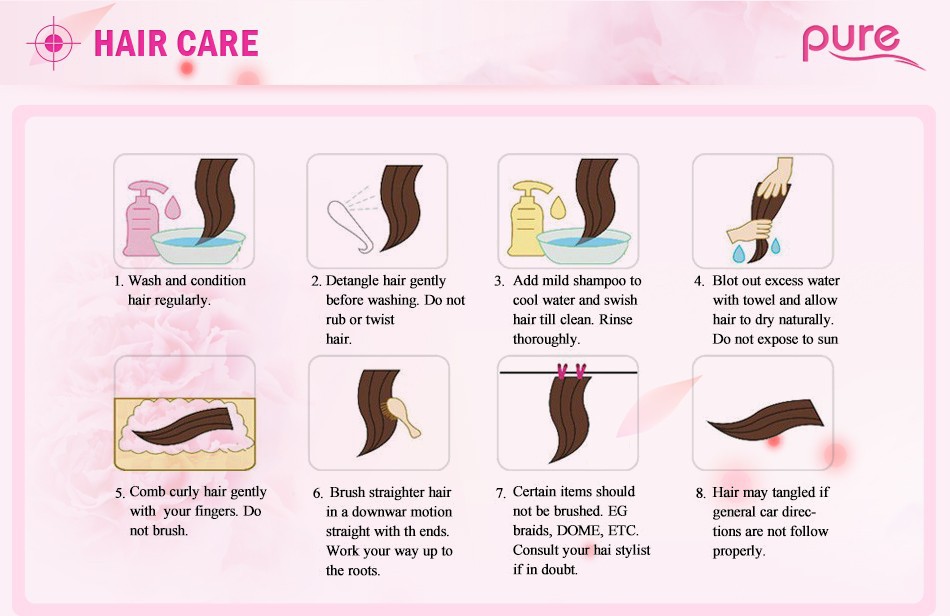 HAIR CARE

pure

1. Wash and condition hair regularly.

2. Detangle hair gently before washing. Do not rub or twist hair.

3. Add mild shampoo to cool water and swish hair till clean. Rinse thoroughly.

4. Blot out excess water with towel and allow hair to dry naturally. Do not expose to sun

5. Comb curly hair gently with your fingers. Do not brush.

6. Brush straighter hair in a downwar motion straight with th ends. Work your way up to the roots.

7. Certain items should not be brushed. EG braids, DOME, ETC. Consult your hai stylist if in doubt.

8. Hair may tangled if general car directions are not follow properly.