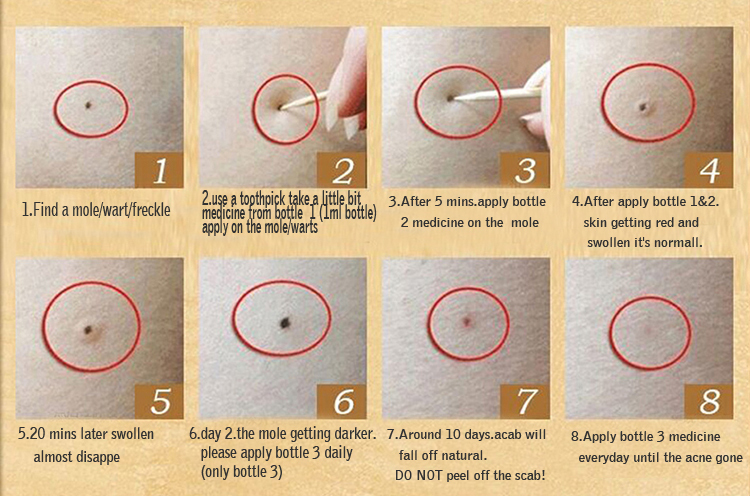 1

1.Find a mole/wart/freckle

2

2.use a toothpick take a little bit medicine from bottle 1 (1ml bottle) apply on the mole/warts

3

3.After 5 mins.apply bottle 2 medicine on the mole

4

4.After apply bottle 1&2. skin getting red and swollen it's normall.

5

5.20 mins later swollen almost disappe

6

6.day 2.the mole getting darker. please apply bottle 3 daily (only bottle 3)

7

7.Around 10 days.acab will fall off natural. DO NOT peel off the scab!

8

8.Apply bottle 3 medicine everyday until the acne gone