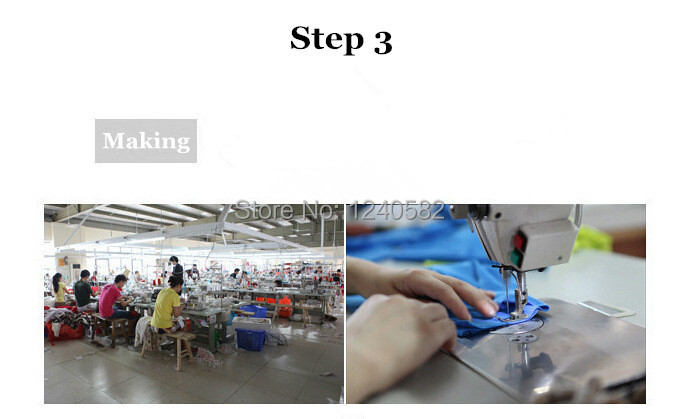 Step 3

Making

Store No: 1240582