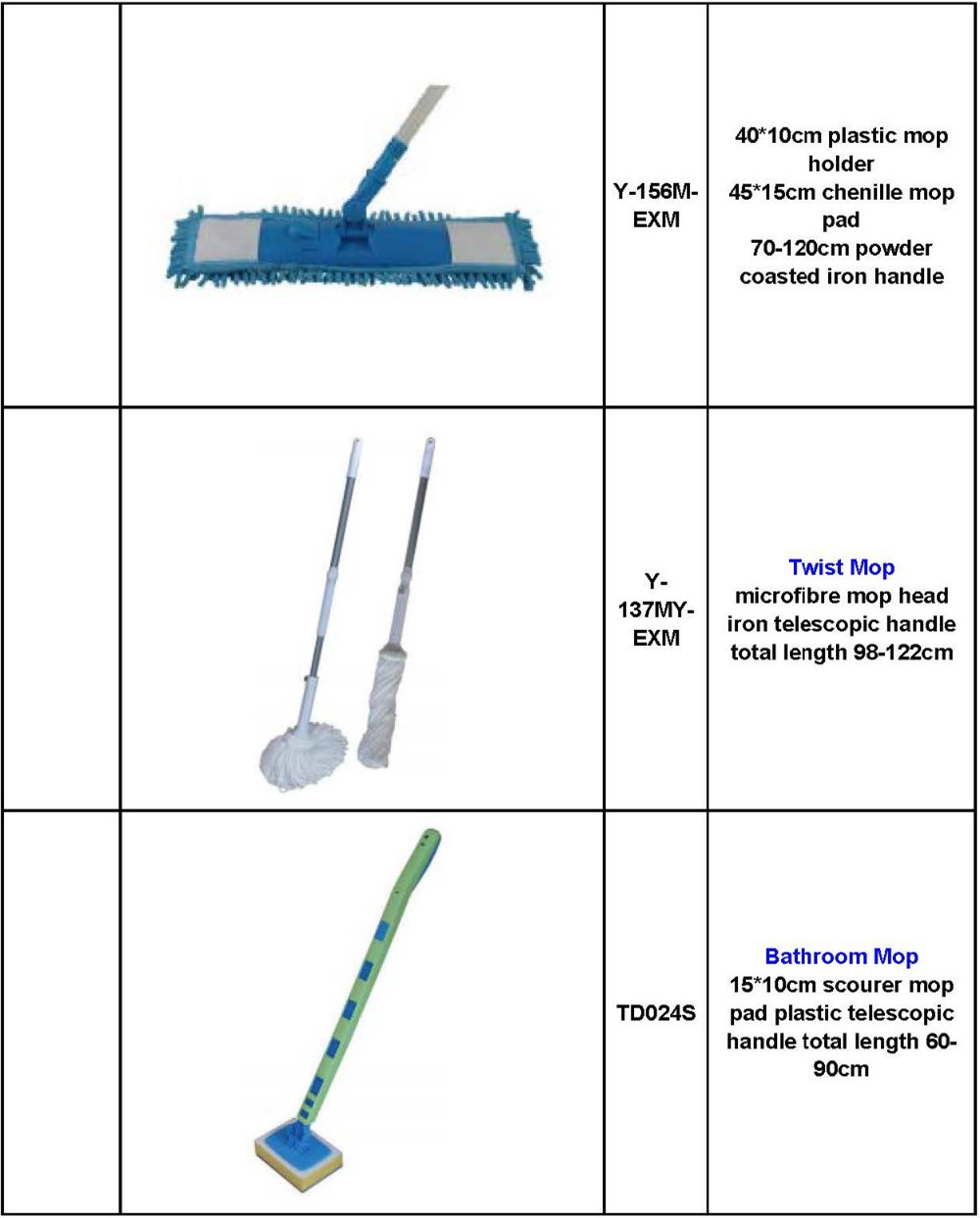 | | | | |
|---|---|---|---|
| | | Y-156M-EXM | 40*10cm plastic mop holder 45*15cm chenille mop pad 70-120cm powder coasted iron handle |
| | | Y-137MY-EXM | Twist Mop microfibre mop head iron telescopic handle total length 98-122cm |
| | | TD024S | Bathroom Mop 15*10cm scourer mop pad plastic telescopic handle total length 60-90cm |