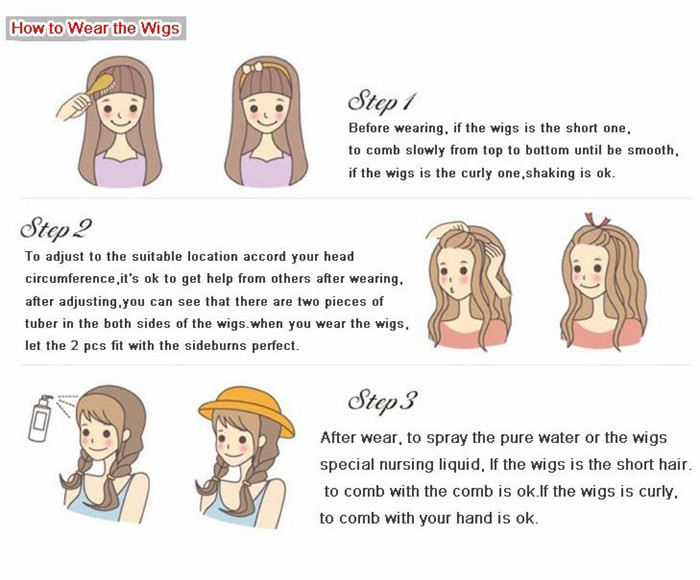 How to Wear the Wigs

Step 1
Before wearing, if the wigs is the short one, to comb slowly from top to bottom until be smooth, if the wigs is the curly one,shaking is ok.

Step 2
To adjust to the suitable location accord your head circumference,it's ok to get help from others after wearing, after adjusting,you can see that there are two pieces of tuber in the both sides of the wigs.when you wear the wigs, let the 2 pcs fit with the sideburns perfect.

Step 3
After wear, to spray the pure water or the wigs special nursing liquid, If the wigs is the short hair. to comb with the comb is ok.If the wigs is curly, to comb with your hand is ok.