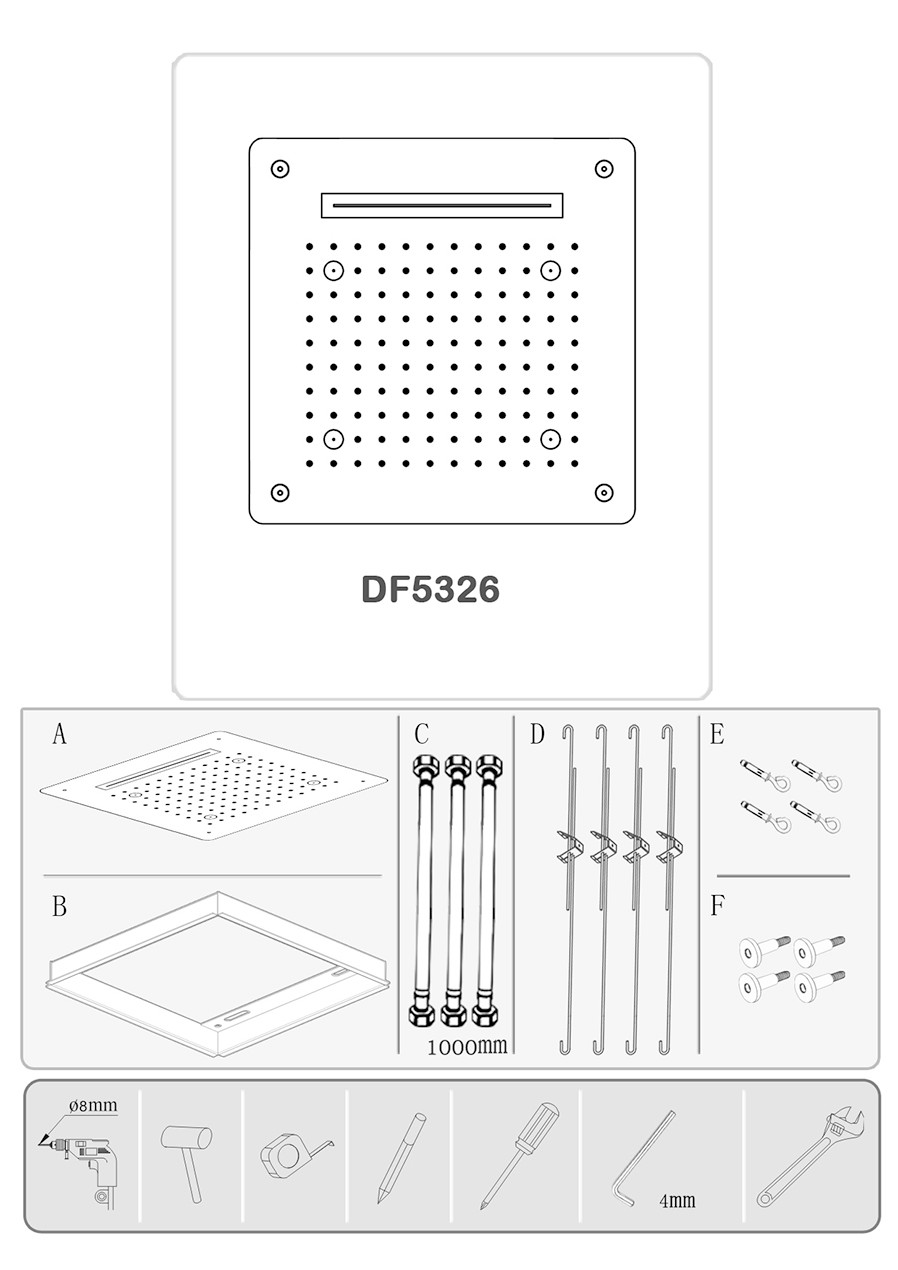 DF5326

A

B

C

1000mm

D

E

F

ø8mm

4mm