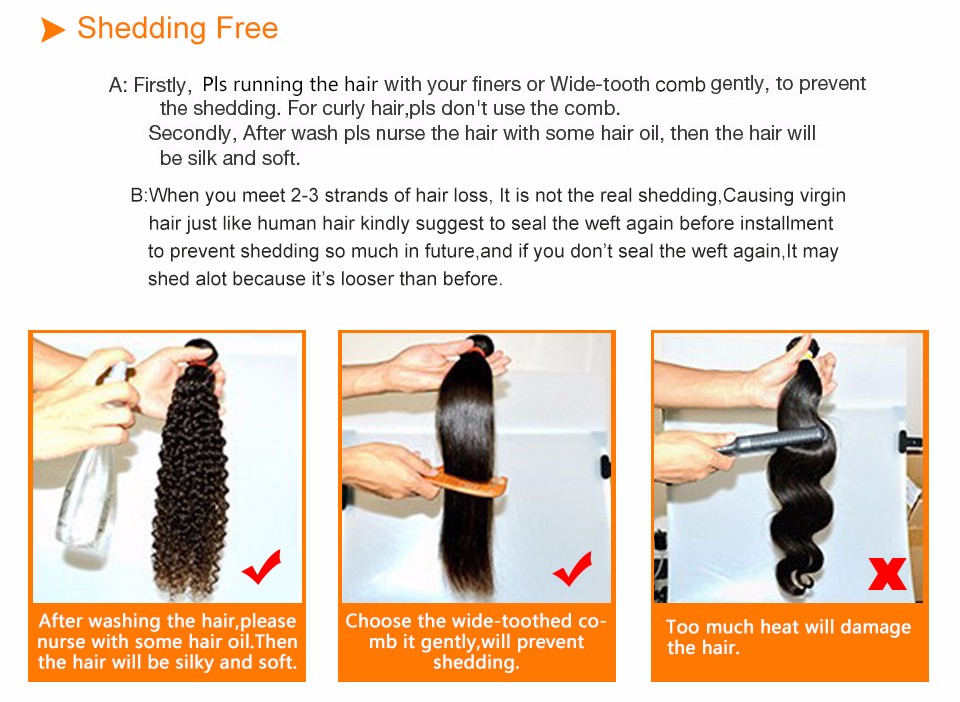 Shedding Free

A: Firstly, Pls running the hair with your finers or Wide-tooth comb gently, to prevent the shedding. For curly hair,pls don't use the comb.
Secondly, After wash pls nurse the hair with some hair oil, then the hair will be silk and soft.

B:When you meet 2-3 strands of hair loss, It is not the real shedding,Causing virgin hair just like human hair kindly suggest to seal the weft again before installment to prevent shedding so much in future,and if you don't seal the weft again,It may shed alot because it's looser than before.

After washing the hair,please nurse with some hair oil.Then the hair will be silky and soft.

Choose the wide-toothed comb it gently,will prevent shedding.

Too much heat will damage the hair.