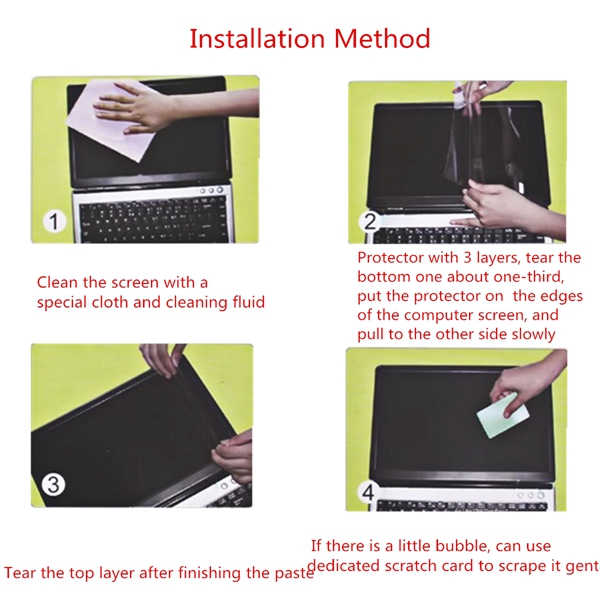 Installation Method

1

Clean the screen with a special cloth and cleaning fluid

2

Protector with 3 layers, tear the bottom one about one-third, put the protector on the edges of the computer screen, and pull to the other side slowly

3

Tear the top layer after finishing the paste

4

If there is a little bubble, can use dedicated scratch card to scrape it gent