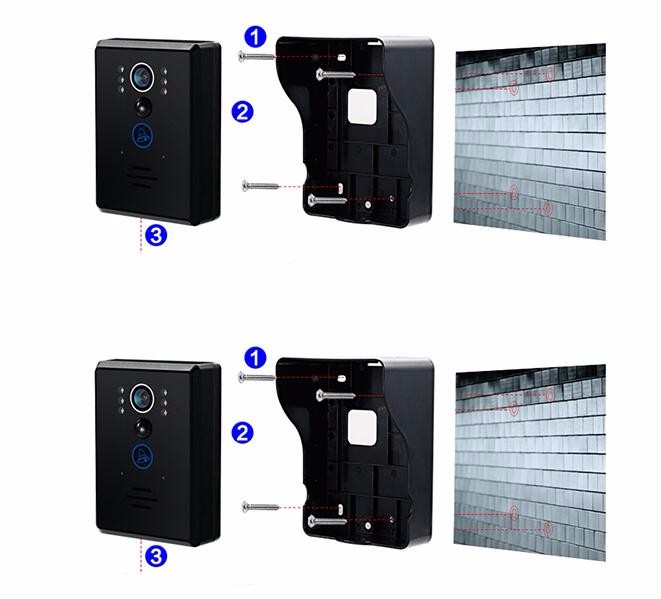 1
2
3
1
2
3