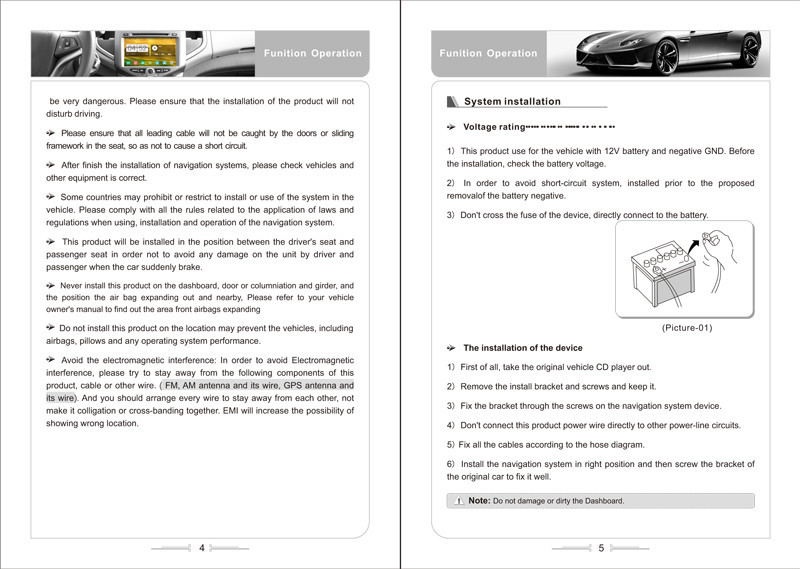 Funition Operation

be very dangerous. Please ensure that the installation of the product will not disturb driving.

Please ensure that all leading cable will not be caught by the doors or sliding framework in the seat, so as not to cause a short circuit.

After finish the installation of navigation systems, please check vehicles and other equipment is correct.

Some countries may prohibit or restrict to install or use of the system in the vehicle. Please comply with all the rules related to the application of laws and regulations when using, installation and operation of the navigation system.

This product will be installed in the position between the driver's seat and passenger seat in order not to avoid any damage on the unit by driver and passenger when the car suddenly brake.

Never install this product on the dashboard, door or columniation and girder, and the position the air bag expanding out and nearby, Please refer to your vehicle owner's manual to find out the area front airbags expanding

Do not install this product on the location may prevent the vehicles, including airbags, pillows and any operating system performance.

Avoid the electromagnetic interference: In order to avoid Electromagnetic interference, please try to stay away from the following components of this product, cable or other wire. ( FM, AM antenna and its wire, GPS antenna and its wire). And you should arrange every wire to stay away from each other, not make it colligation or cross-banding together. EMI will increase the possibility of showing wrong location.

4

Funition Operation

System installation

Voltage rating

1) This product use for the vehicle with 12V battery and negative GND. Before the installation, check the battery voltage.

2) In order to avoid short-circuit system, installed prior to the proposed removalof the battery negative.

3) Don't cross the fuse of the device, directly connect to the battery.

(Picture-01)

The installation of the device

1) First of all, take the original vehicle CD player out.

2) Remove the install bracket and screws and keep it.

3) Fix the bracket through the screws on the navigation system device.

4) Don't connect this product power wire directly to other power-line circuits.

5) Fix all the cables according to the hose diagram.

6) Install the navigation system in right position and then screw the bracket of the original car to fix it well.

Note: Do not damage or dirty the Dashboard.

5