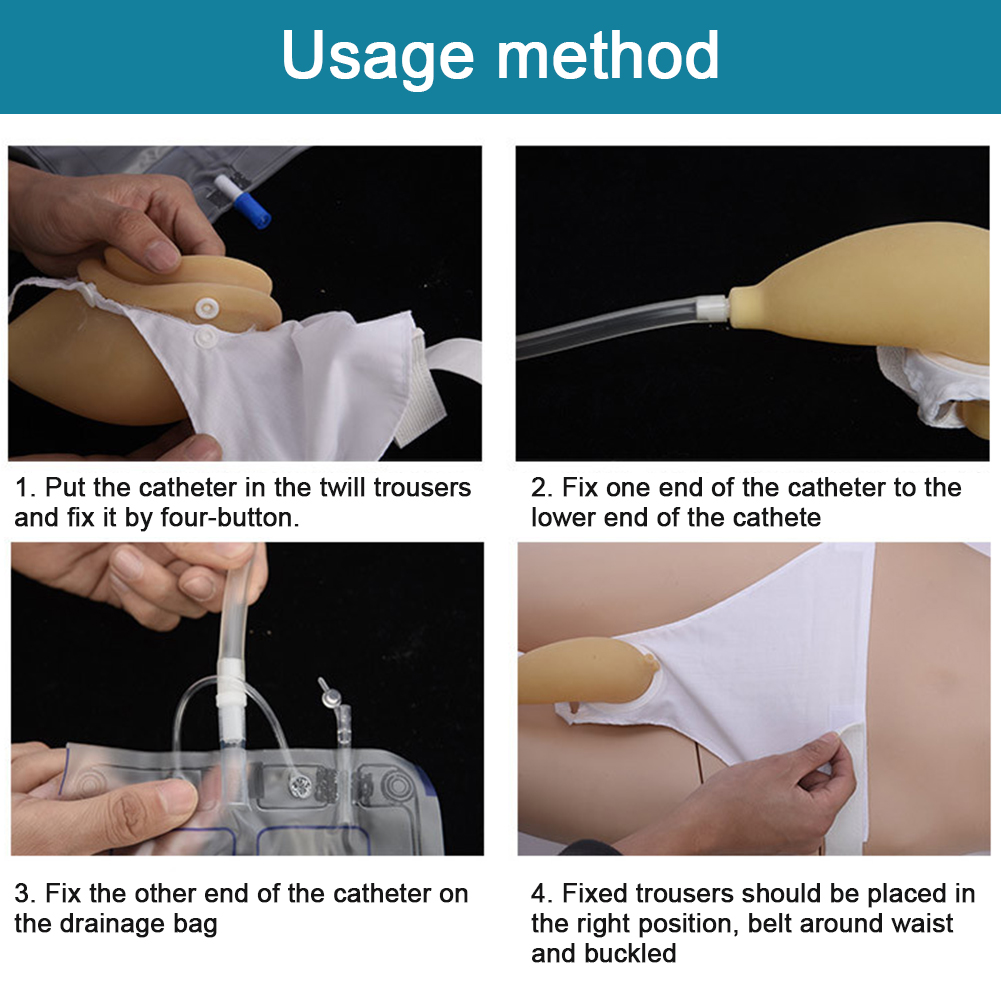 Usage method

1. Put the catheter in the twill trousers and fix it by four-button.

2. Fix one end of the catheter to the lower end of the cathete

3. Fix the other end of the catheter on the drainage bag

4. Fixed trousers should be placed in the right position, belt around waist and buckled