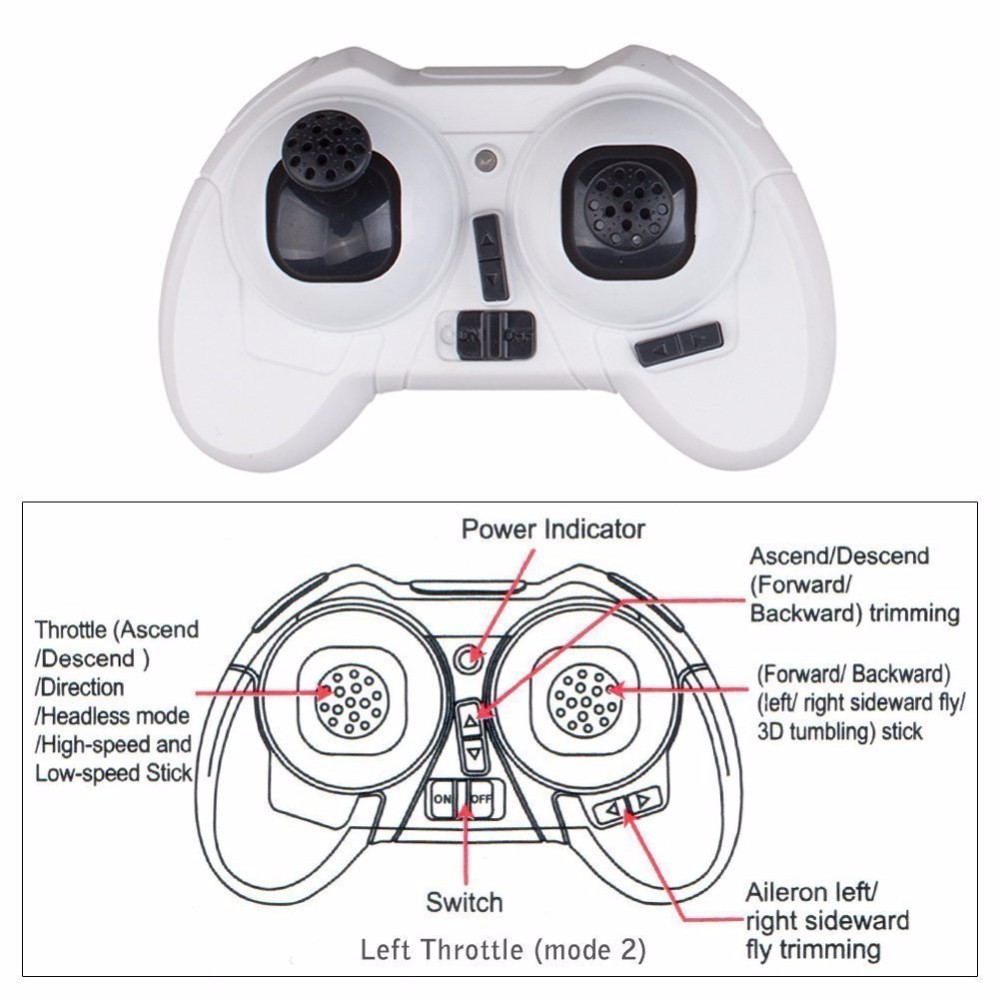 ON OFF

Power Indicator

Ascend/Descend (Forward/ Backward) trimming

Throttle (Ascend /Descend ) /Direction /Headless mode /High-speed and Low-speed Stick

(Forward/ Backward) (left/ right sideward fly/ 3D tumbling) stick

ON OFF

Switch

Aileron left/ right sideward fly trimming

Left Throttle (mode 2)