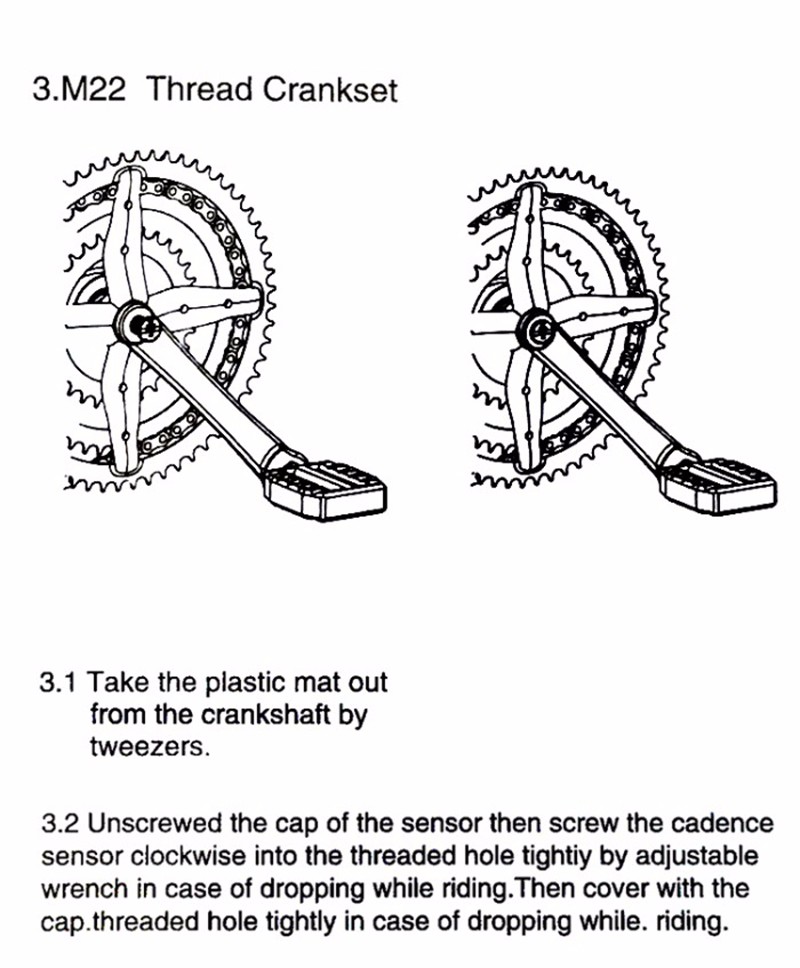 3.M22 Thread Crankset

3.1 Take the plastic mat out from the crankshaft by tweezers.

3.2 Unscrewed the cap of the sensor then screw the cadence sensor clockwise into the threaded hole tightiy by adjustable wrench in case of dropping while riding.Then cover with the cap.threaded hole tightly in case of dropping while. riding.