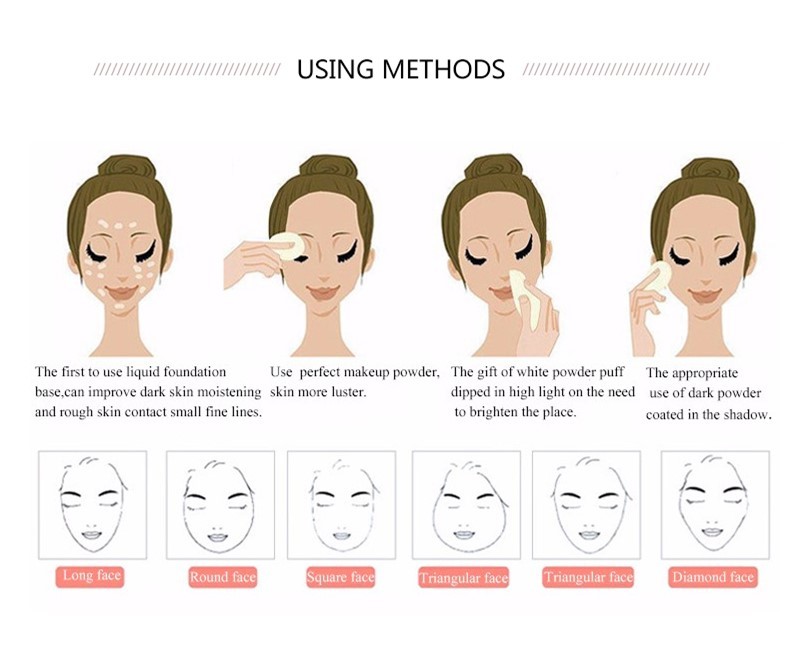 USING METHODS

The first to use liquid foundation base,can improve dark skin moistening and rough skin contact small fine lines.

Use perfect makeup powder, skin more luster.

The gift of white powder puff dipped in high light on the need to brighten the place.

The appropriate use of dark powder coated in the shadow.

Long face

Round face

Square face

Triangular face

Triangular face

Diamond face