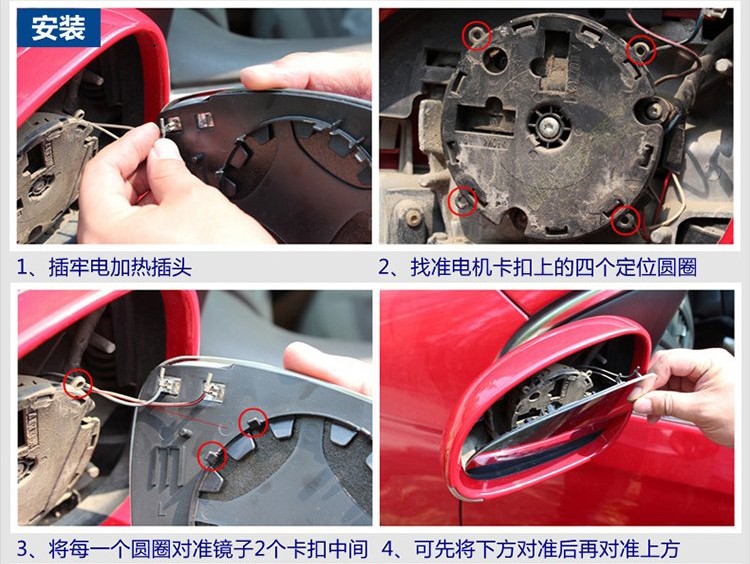 安装

1、插牢电加热插头

2、找准电机卡扣上的四个定位圆圈

3、将每一个圆圈对准镜子2个卡扣中间

4、可先将下方对准后再对准上方