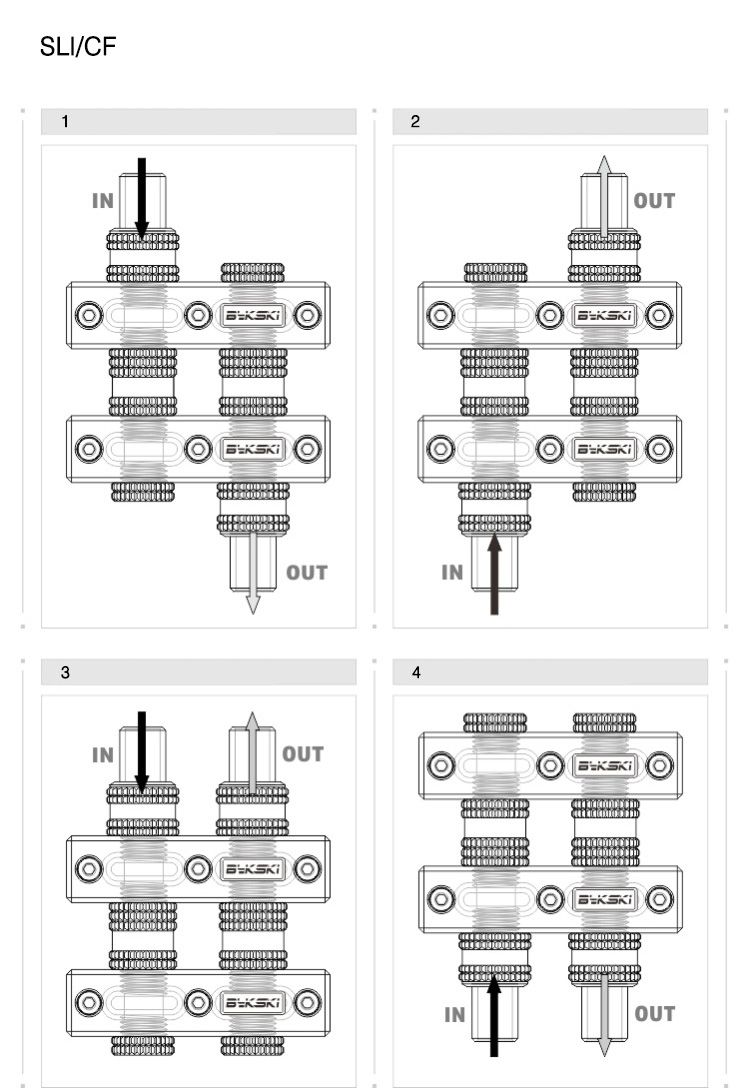 SLI/CF

1

IN

BYKSKI

BYKSKI

OUT

2

OUT

BYKSKI

BYKSKI

IN

3

IN

OUT

BYKSKI

BYKSKI

4

BYKSKI

BYKSKI

IN

OUT