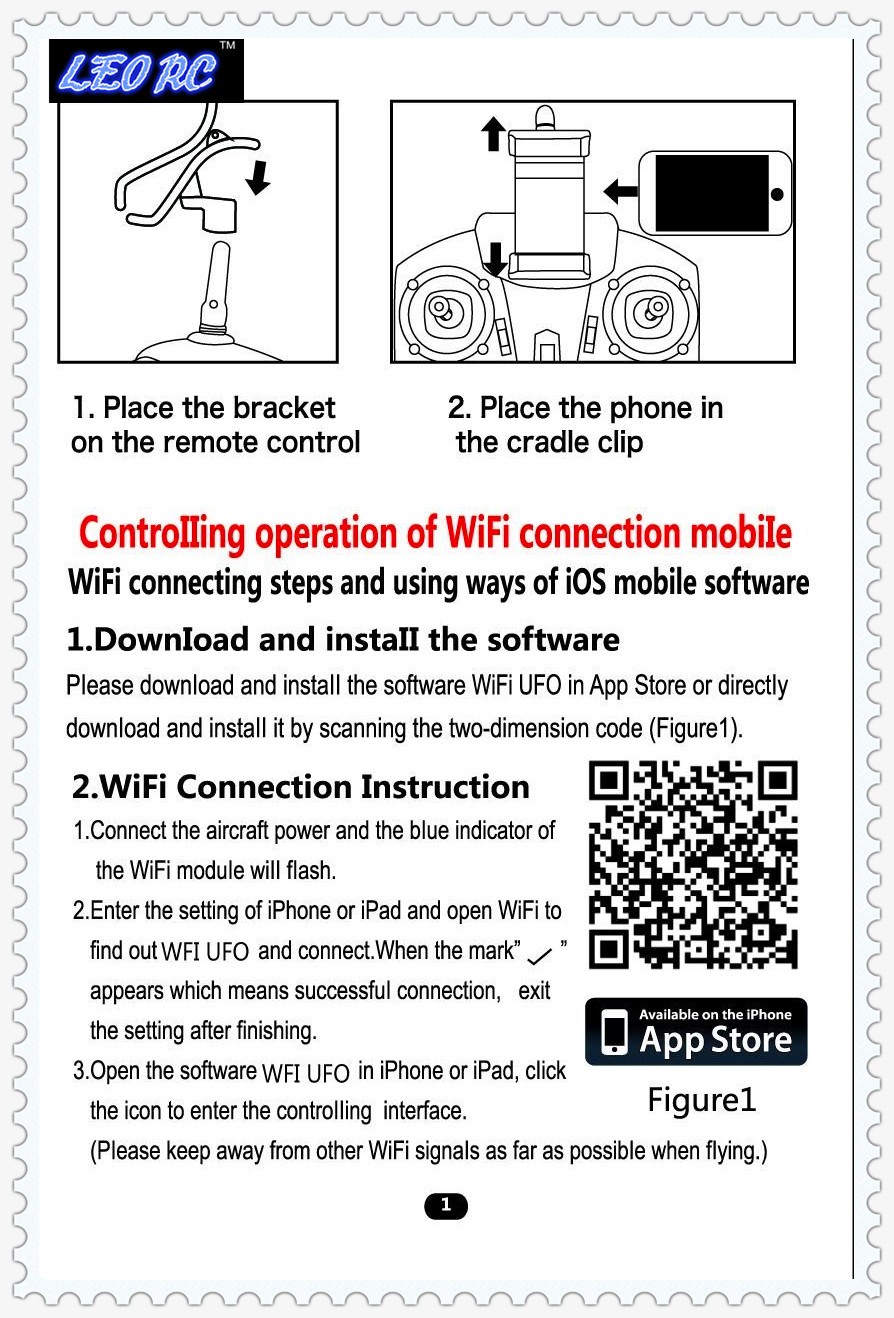 LEO RC™

1. Place the bracket on the remote control

2. Place the phone in the cradle clip

ControIIing operation of WiFi connection mobiIe

WiFi connecting steps and using ways of iOS mobile software

1.DownIoad and instaII the software

Please download and install the software WiFi UFO in App Store or directly download and install it by scanning the two-dimension code (Figure1).

2.WiFi Connection Instruction

1.Connect the aircraft power and the blue indicator of the WiFi module will flash.

2.Enter the setting of iPhone or iPad and open WiFi to find out WFI UFO and connect.When the mark" ✓ " appears which means successful connection, exit the setting after finishing.

3.Open the software WFI UFO in iPhone or iPad, click the icon to enter the controlling interface.

(Please keep away from other WiFi signals as far as possible when flying.)

Available on the iPhone
App Store

Figure1

1