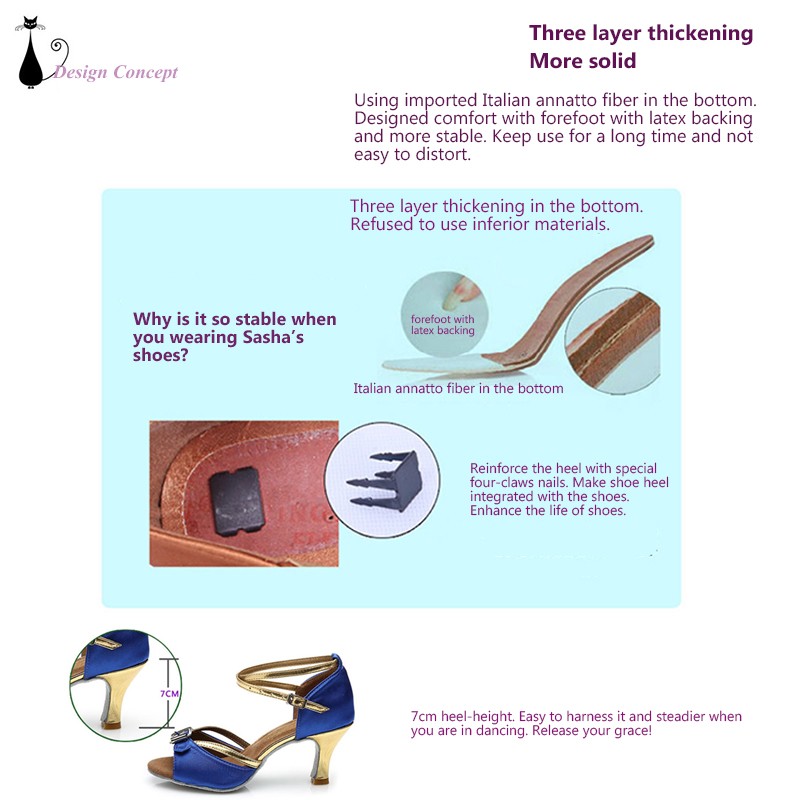 Design Concept

Three layer thickening
More solid

Using imported Italian annatto fiber in the bottom. Designed comfort with forefoot with latex backing and more stable. Keep use for a long time and not easy to distort.

Three layer thickening in the bottom.
Refused to use inferior materials.

Why is it so stable when you wearing Sasha's shoes?

forefoot with latex backing

Italian annatto fiber in the bottom

Reinforce the heel with special four-claws nails. Make shoe heel integrated with the shoes. Enhance the life of shoes.

7CM

7cm heel-height. Easy to harness it and steadier when you are in dancing. Release your grace!