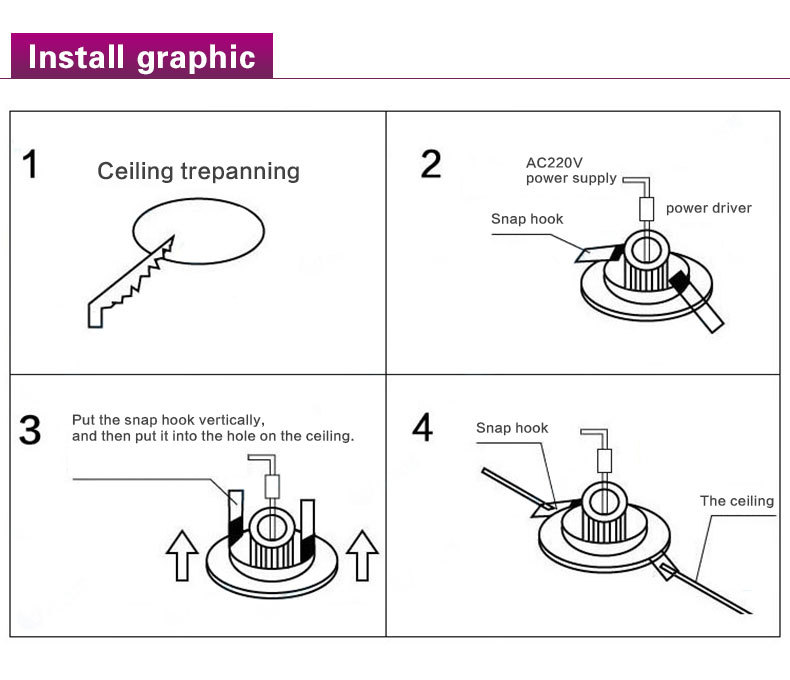 Install graphic

1

Ceiling trepanning

2

AC220V
power supply

power driver

Snap hook

3

Put the snap hook vertically,
and then put it into the hole on the ceiling.

4

Snap hook

The ceiling