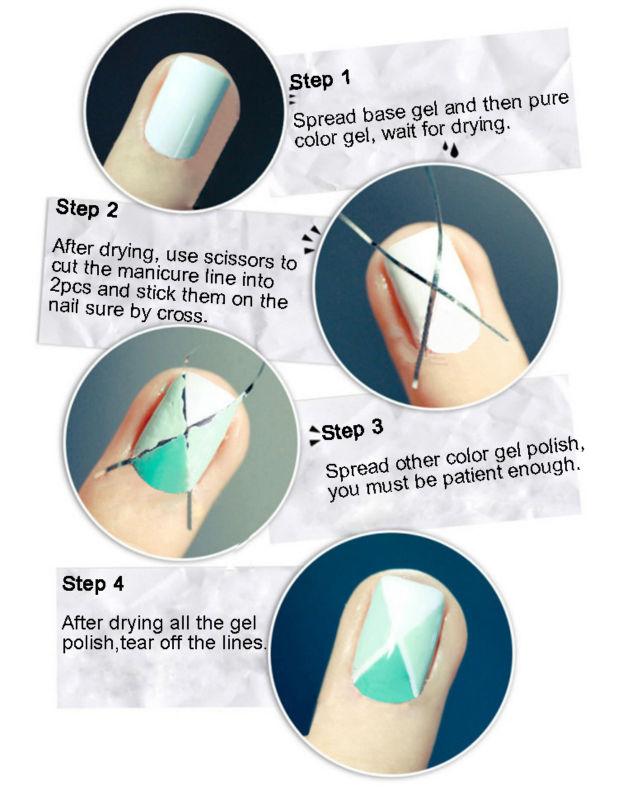 Step 1

Spread base gel and then pure color gel, wait for drying.

Step 2

After drying, use scissors to cut the manicure line into 2pcs and stick them on the nail sure by cross.

Step 3

Spread other color gel polish, you must be patient enough.

Step 4

After drying all the gel polish,tear off the lines.