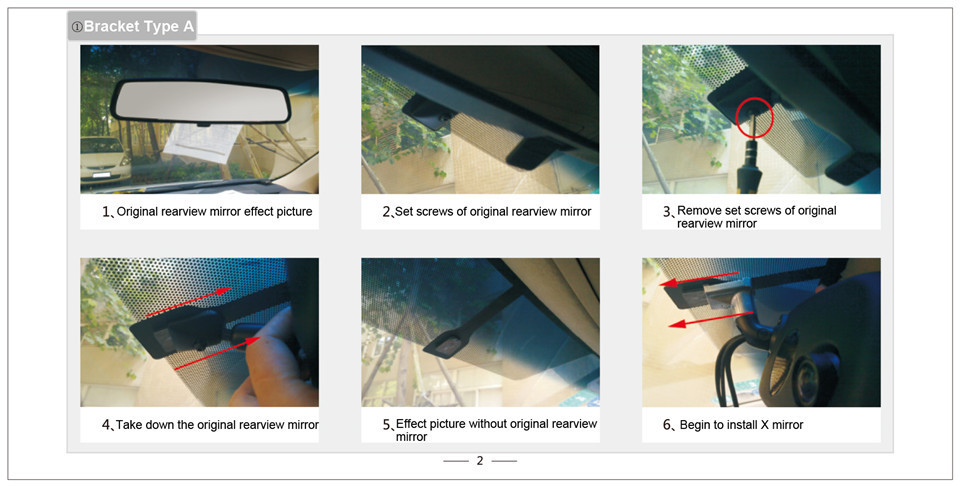 ①Bracket Type A

1、Original rearview mirror effect picture

2、Set screws of original rearview mirror

3、Remove set screws of original rearview mirror

4、Take down the original rearview mirror

5、Effect picture without original rearview mirror

6、Begin to install X mirror

— 2 —