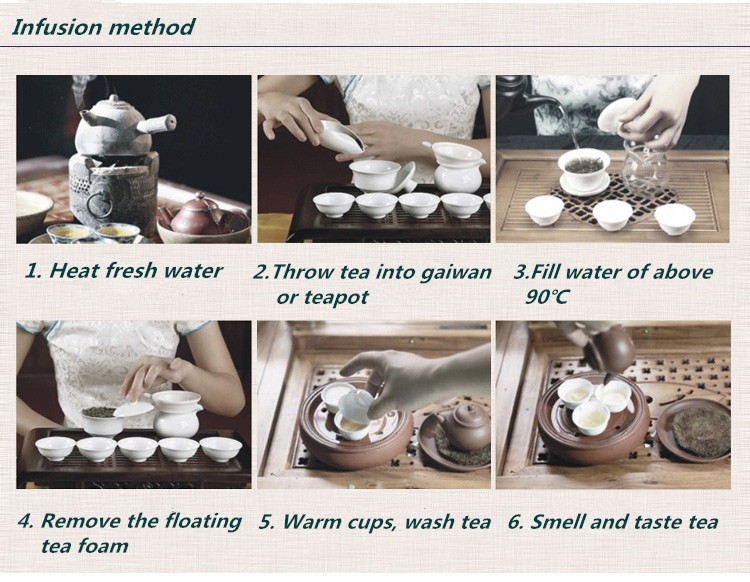 Infusion method

1. Heat fresh water

2.Throw tea into gaiwan or teapot

3.Fill water of above 90℃

4. Remove the floating tea foam

5. Warm cups, wash tea

6. Smell and taste tea