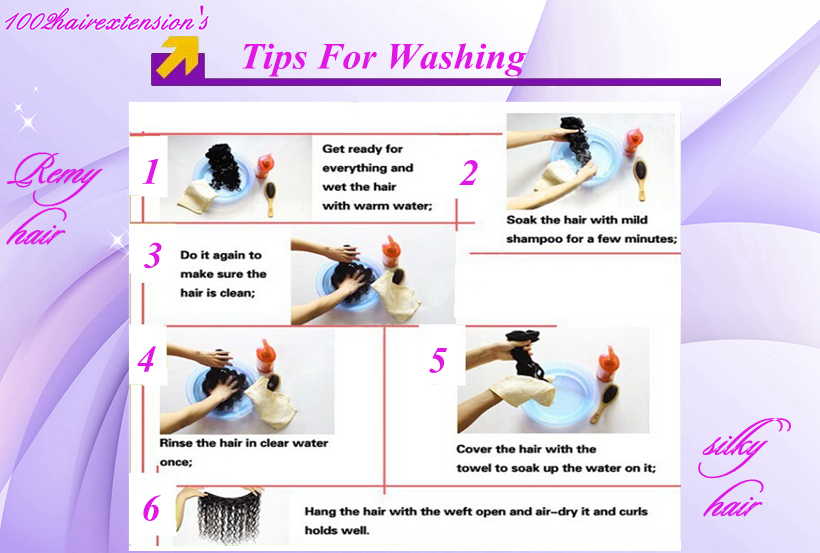 100%hairextension's

Tips For Washing

Remy hair

1

Get ready for everything and wet the hair with warm water;

2

Soak the hair with mild shampoo for a few minutes;

3

Do it again to make sure the hair is clean;

4

Rinse the hair in clear water once;

5

Cover the hair with the towel to soak up the water on it;

6

Hang the hair with the weft open and air-dry it and curls holds well.

silky hair