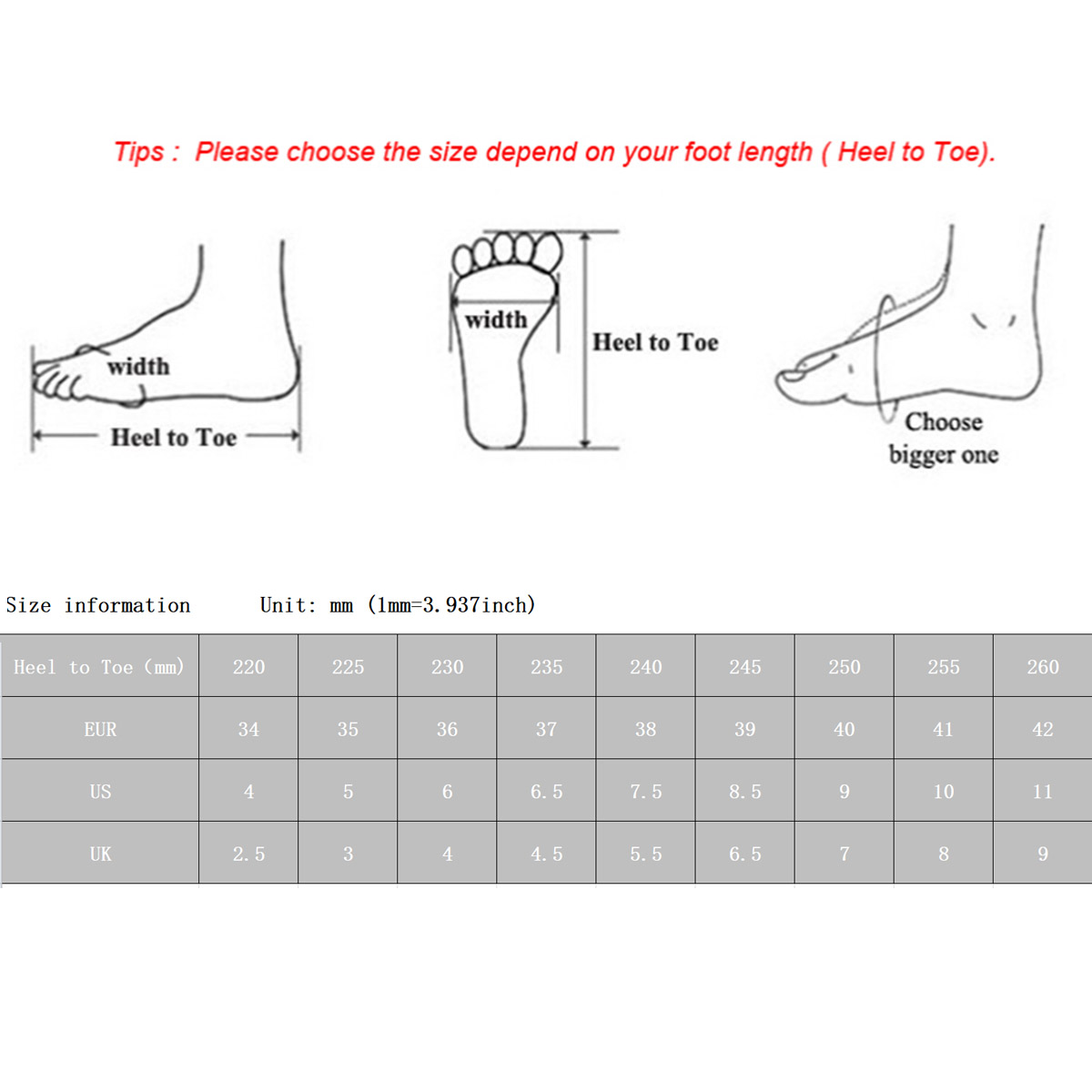 Tips : Please choose the size depend on your foot length ( Heel to Toe).

width

Heel to Toe

width

Heel to Toe

Choose bigger one

Size information Unit: mm (1mm=3.937inch)

| Heel to Toe (mm) | 220 | 225 | 230 | 235 | 240 | 245 | 250 | 255 | 260 |
|---|---|---|---|---|---|---|---|---|---|
| EUR | 34 | 35 | 36 | 37 | 38 | 39 | 40 | 41 | 42 |
| US | 4 | 5 | 6 | 6.5 | 7.5 | 8.5 | 9 | 10 | 11 |
| UK | 2.5 | 3 | 4 | 4.5 | 5.5 | 6.5 | 7 | 8 | 9 |