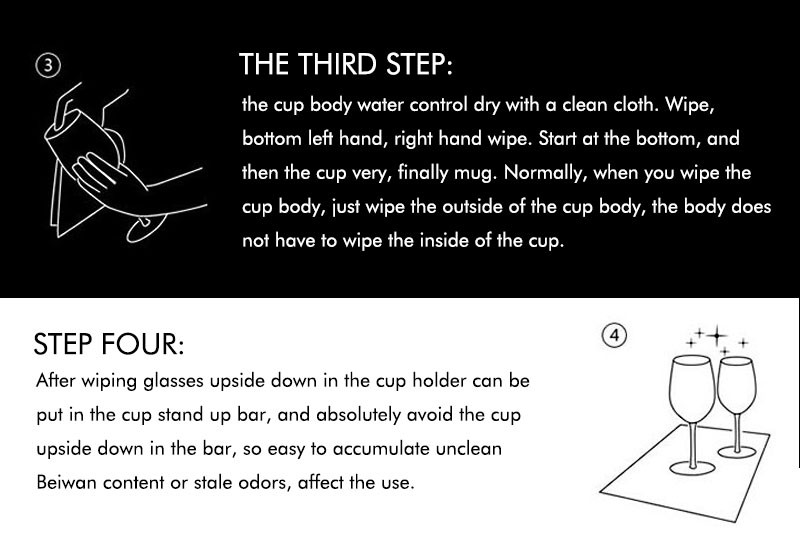 ③

THE THIRD STEP:

the cup body water control dry with a clean cloth. Wipe, bottom left hand, right hand wipe. Start at the bottom, and then the cup very, finally mug. Normally, when you wipe the cup body, just wipe the outside of the cup body, the body does not have to wipe the inside of the cup.

STEP FOUR:

After wiping glasses upside down in the cup holder can be put in the cup stand up bar, and absolutely avoid the cup upside down in the bar, so easy to accumulate unclean Beiwan content or stale odors, affect the use.

④