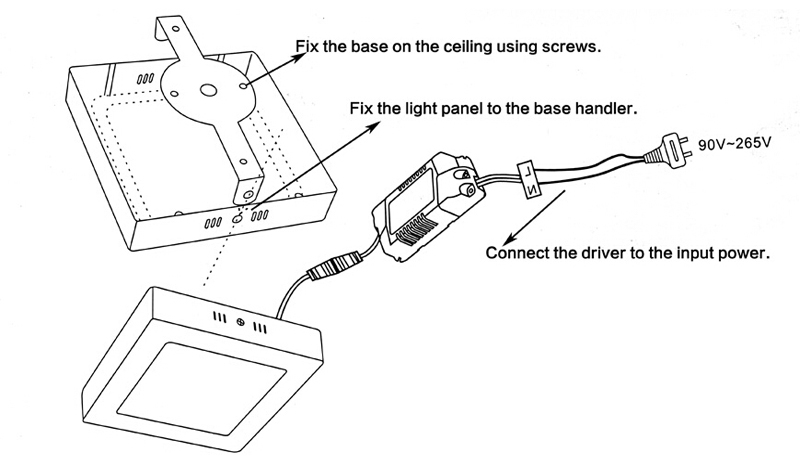 Fix the base on the ceiling using screws.

Fix the light panel to the base handler.

90V~265V

L

N

Connect the driver to the input power.