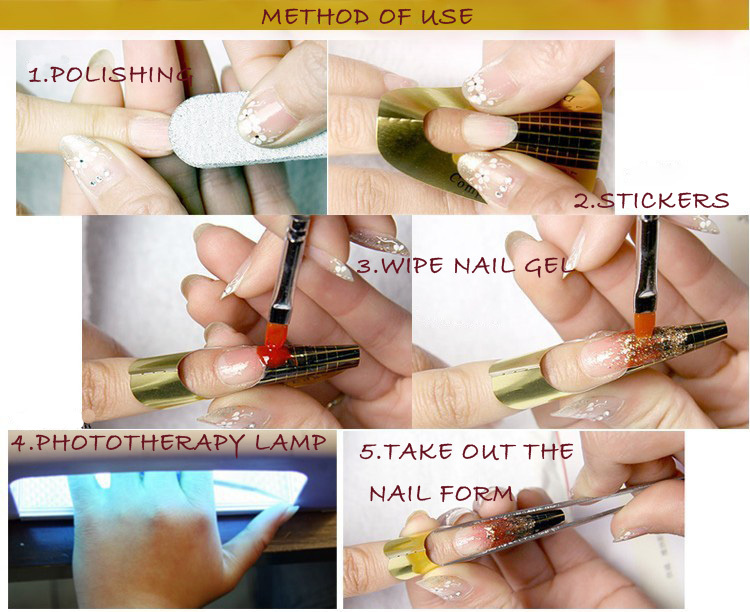 METHOD OF USE

1.POLISHING

2.STICKERS

3.WIPE NAIL GEL

4.PHOTOTHERAPY LAMP

5.TAKE OUT THE NAIL FORM