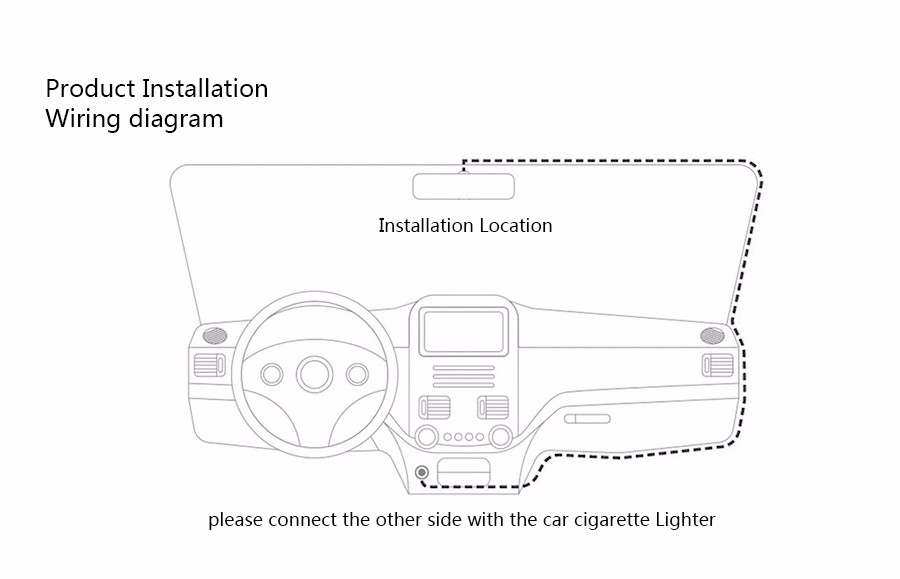 Product Installation
Wiring diagram

Installation Location

please connect the other side with the car cigarette Lighter