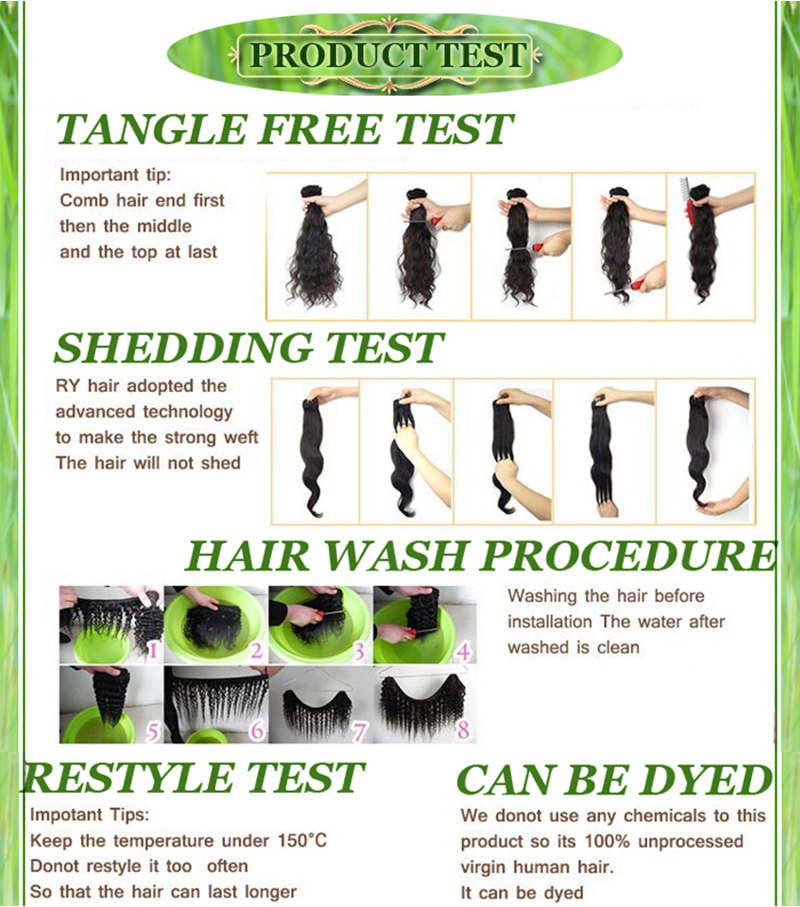 PRODUCT TEST

TANGLE FREE TEST

Important tip:
Comb hair end first
then the middle
and the top at last

SHEDDING TEST

RY hair adopted the
advanced technology
to make the strong weft
The hair will not shed

HAIR WASH PROCEDURE

1 2 3 4 5 6 7 8

Washing the hair before
installation The water after
washed is clean

RESTYLE TEST

Impotant Tips:
Keep the temperature under 150°C
Donot restyle it too often
So that the hair can last longer

CAN BE DYED

We donot use any chemicals to this
product so its 100% unprocessed
virgin human hair.
It can be dyed