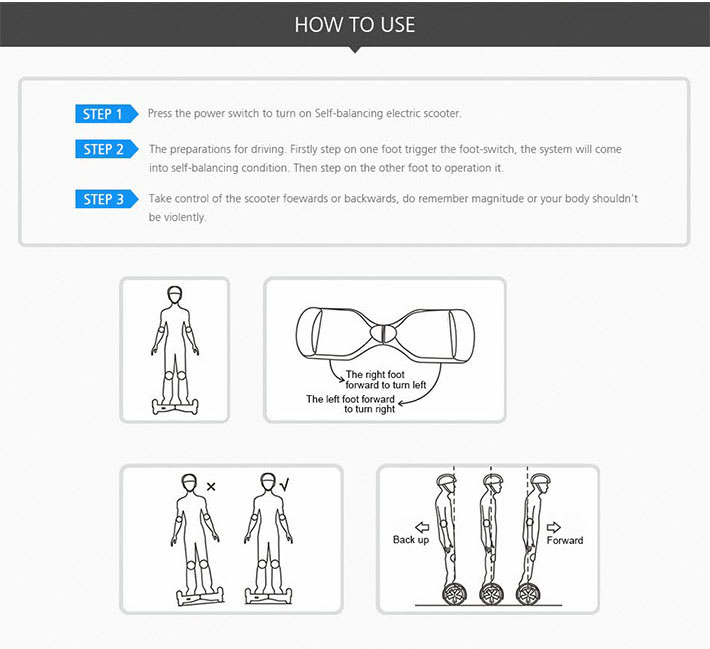 HOW TO USE

STEP 1 Press the power switch to turn on Self-balancing electric scooter.

STEP 2 The preparations for driving. Firstly step on one foot trigger the foot-switch, the system will come into self-balancing condition. Then step on the other foot to operation it.

STEP 3 Take control of the scooter foewards or backwards, do remember magnitude or your body shouldn't be violently.

The right foot forward to turn left

The left foot forward to turn right

×

√

Back up

Forward