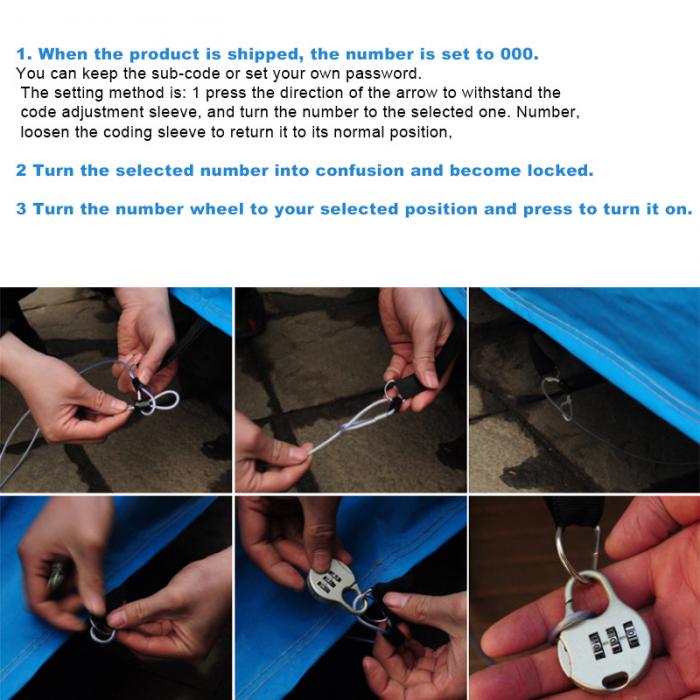 1. When the product is shipped, the number is set to 000.
You can keep the sub-code or set your own password.
The setting method is: 1 press the direction of the arrow to withstand the code adjustment sleeve, and turn the number to the selected one. Number, loosen the coding sleeve to return it to its normal position,

2 Turn the selected number into confusion and become locked.

3 Turn the number wheel to your selected position and press to turn it on.