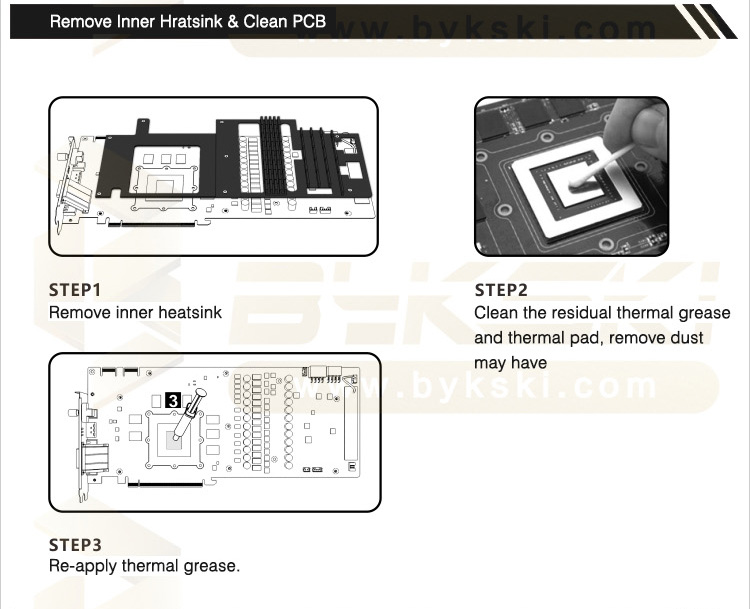 Remove Inner Hratsink & Clean PCB

www.bykski.com

STEP1
Remove inner heatsink

STEP2
Clean the residual thermal grease and thermal pad, remove dust may have

BYKSKI

www.bykski.com

3

STEP3
Re-apply thermal grease.