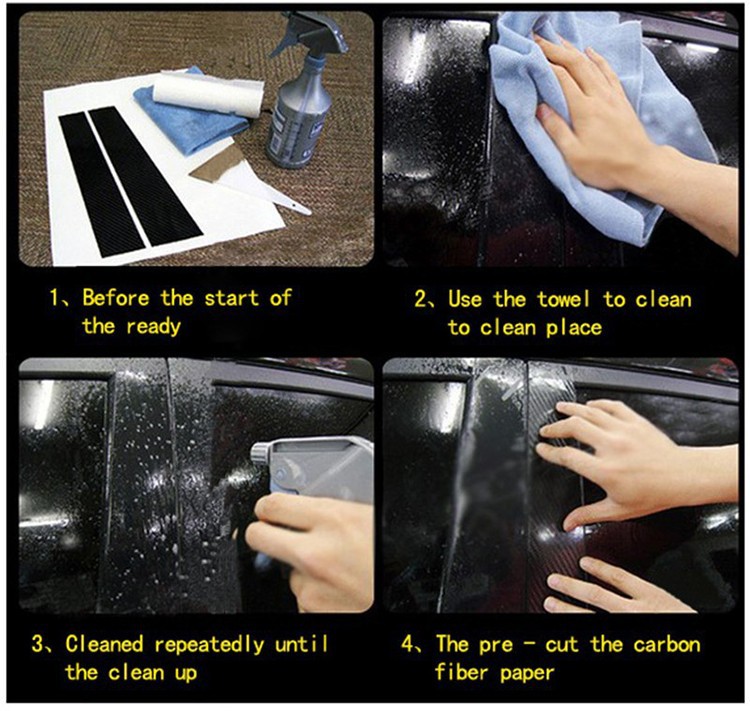 1、Before the start of the ready

2、Use the towel to clean to clean place

3、Cleaned repeatedly until the clean up

4、The pre - cut the carbon fiber paper