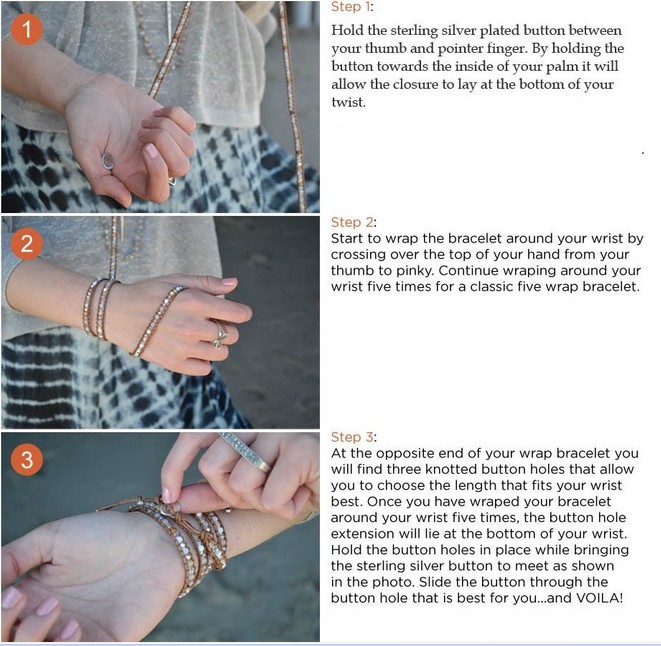 1

Step 1:

Hold the sterling silver plated button between your thumb and pointer finger. By holding the button towards the inside of your palm it will allow the closure to lay at the bottom of your twist.

2

Step 2:

Start to wrap the bracelet around your wrist by crossing over the top of your hand from your thumb to pinky. Continue wraping around your wrist five times for a classic five wrap bracelet.

3

Step 3:

At the opposite end of your wrap bracelet you will find three knotted button holes that allow you to choose the length that fits your wrist best. Once you have wraped your bracelet around your wrist five times, the button hole extension will lie at the bottom of your wrist. Hold the button holes in place while bringing the sterling silver button to meet as shown in the photo. Slide the button through the button hole that is best for you...and VOILA!